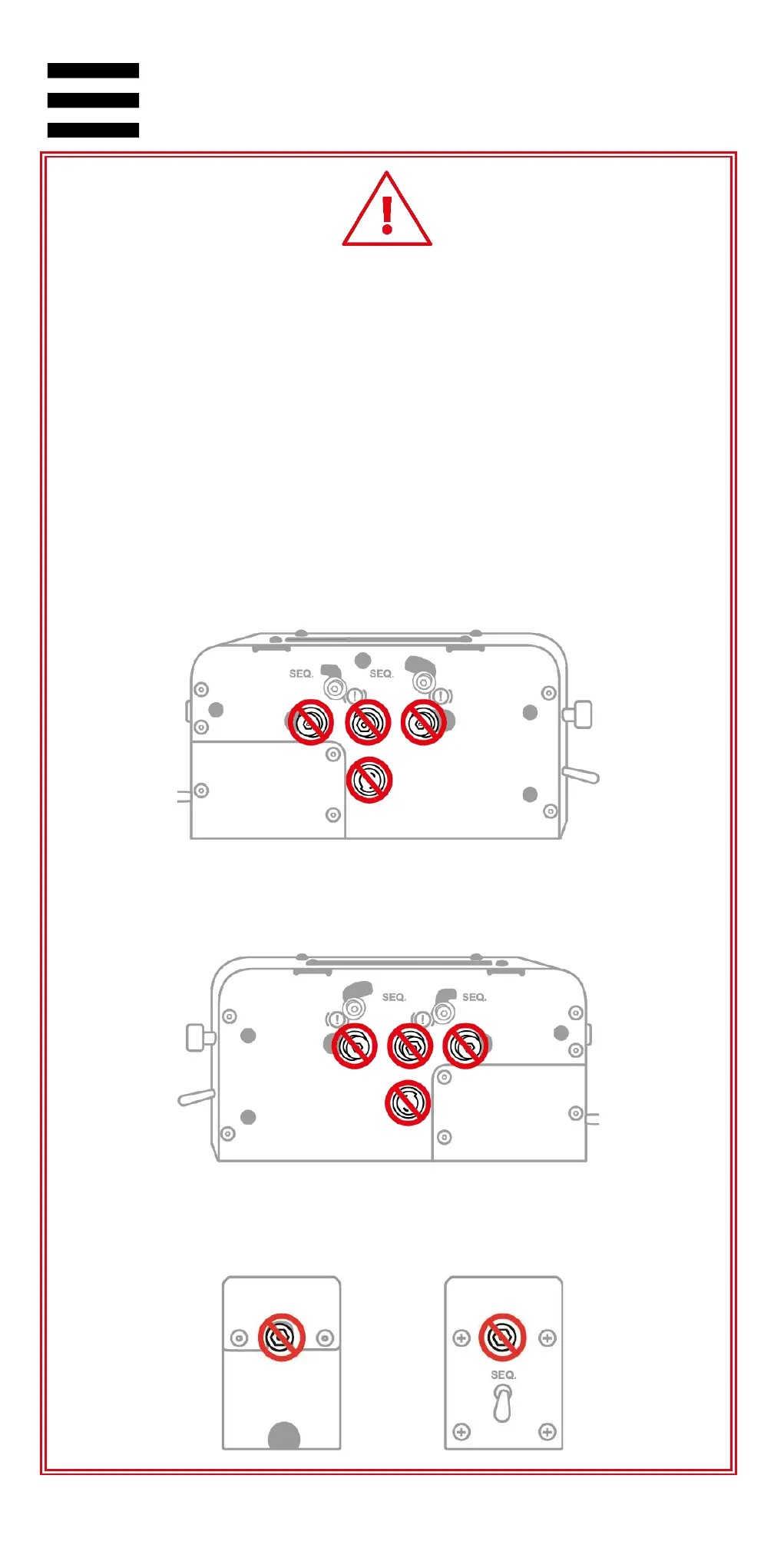 SEQ. SEQ.

SEQ. SEQ.

SEQ.