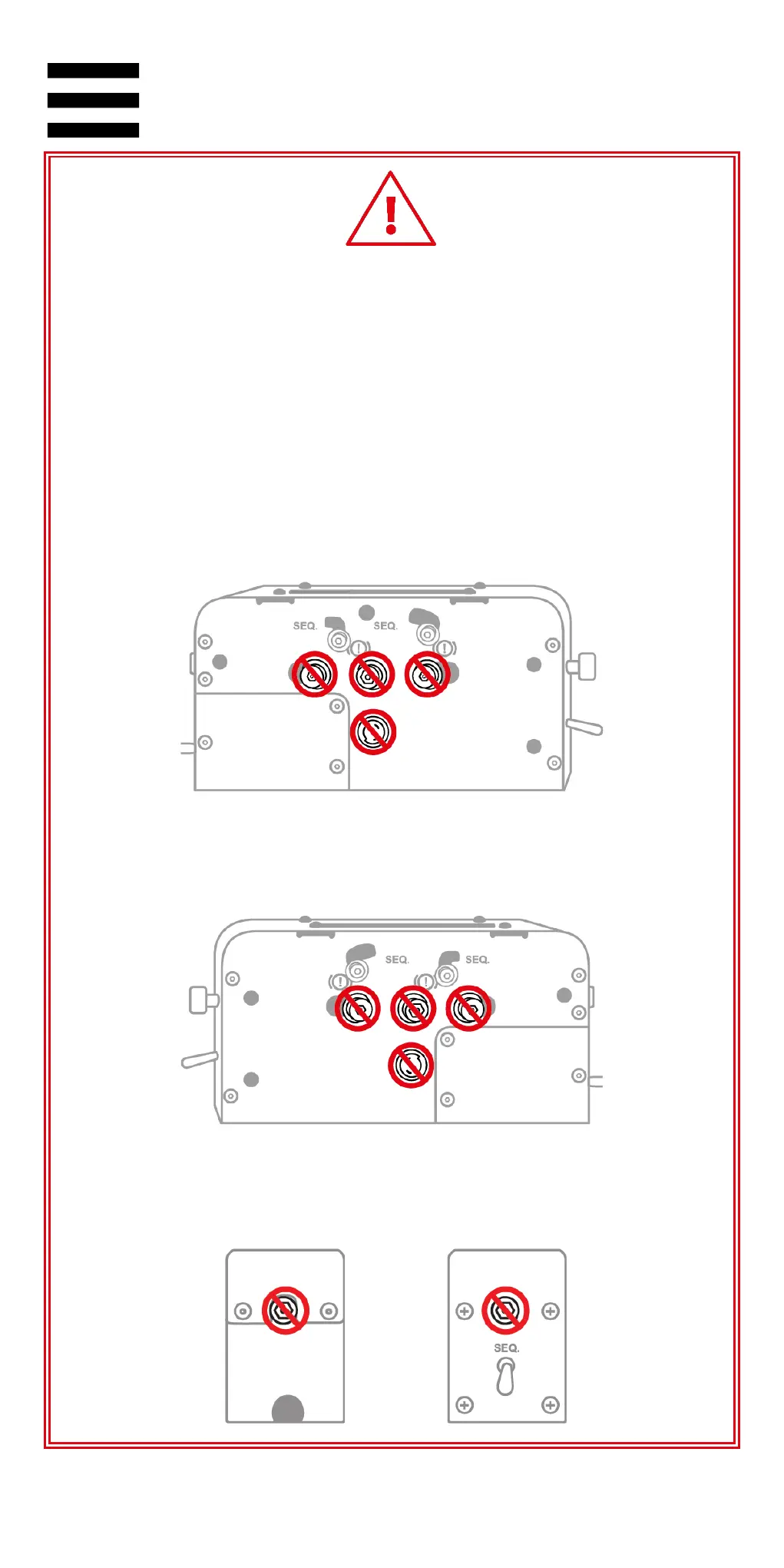 SEQ.
SEQ.

SEQ.
SEQ.

SEQ.