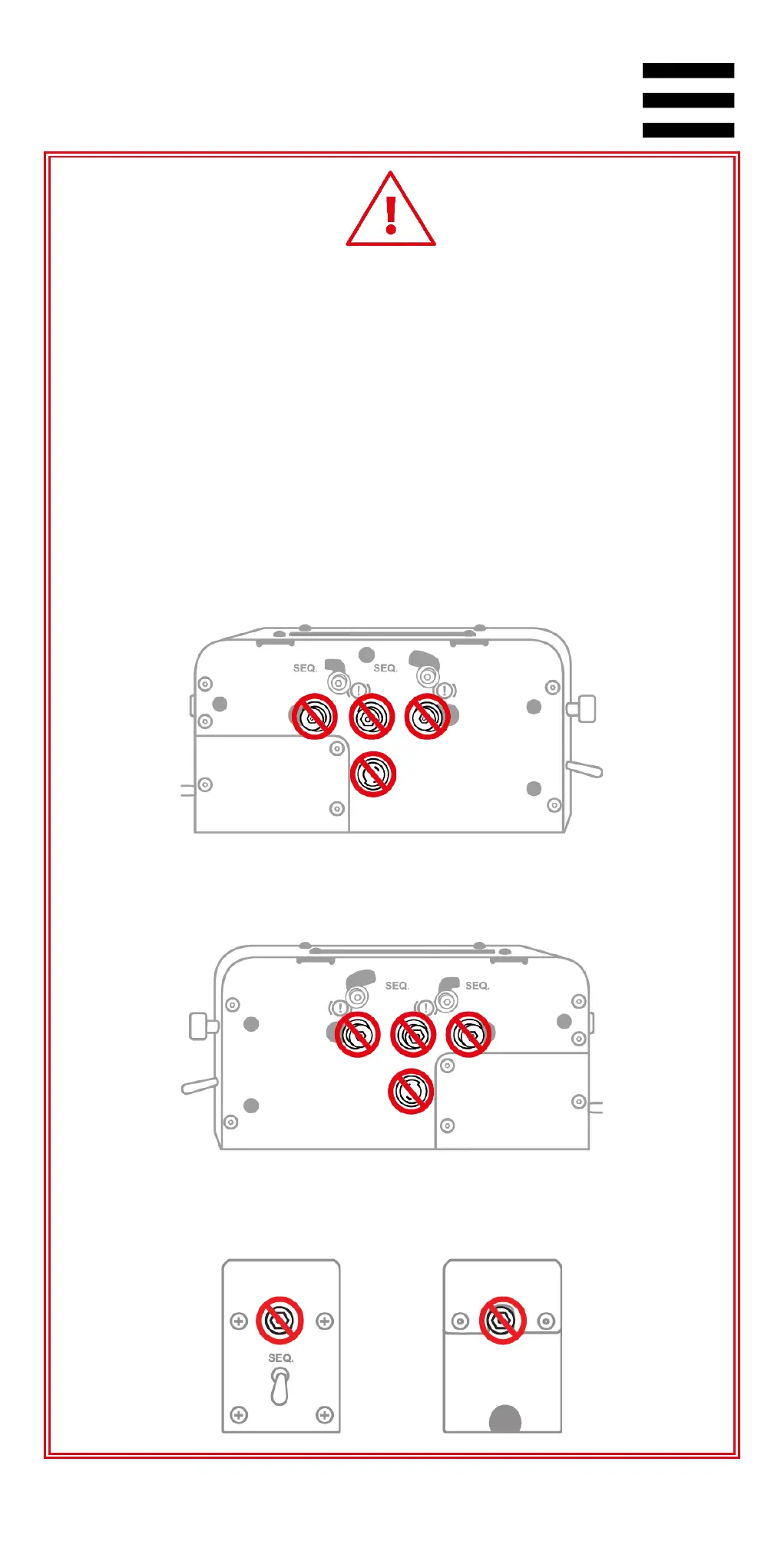 SEQ.

SEQ.

SEQ.

SEQ.

SEQ.