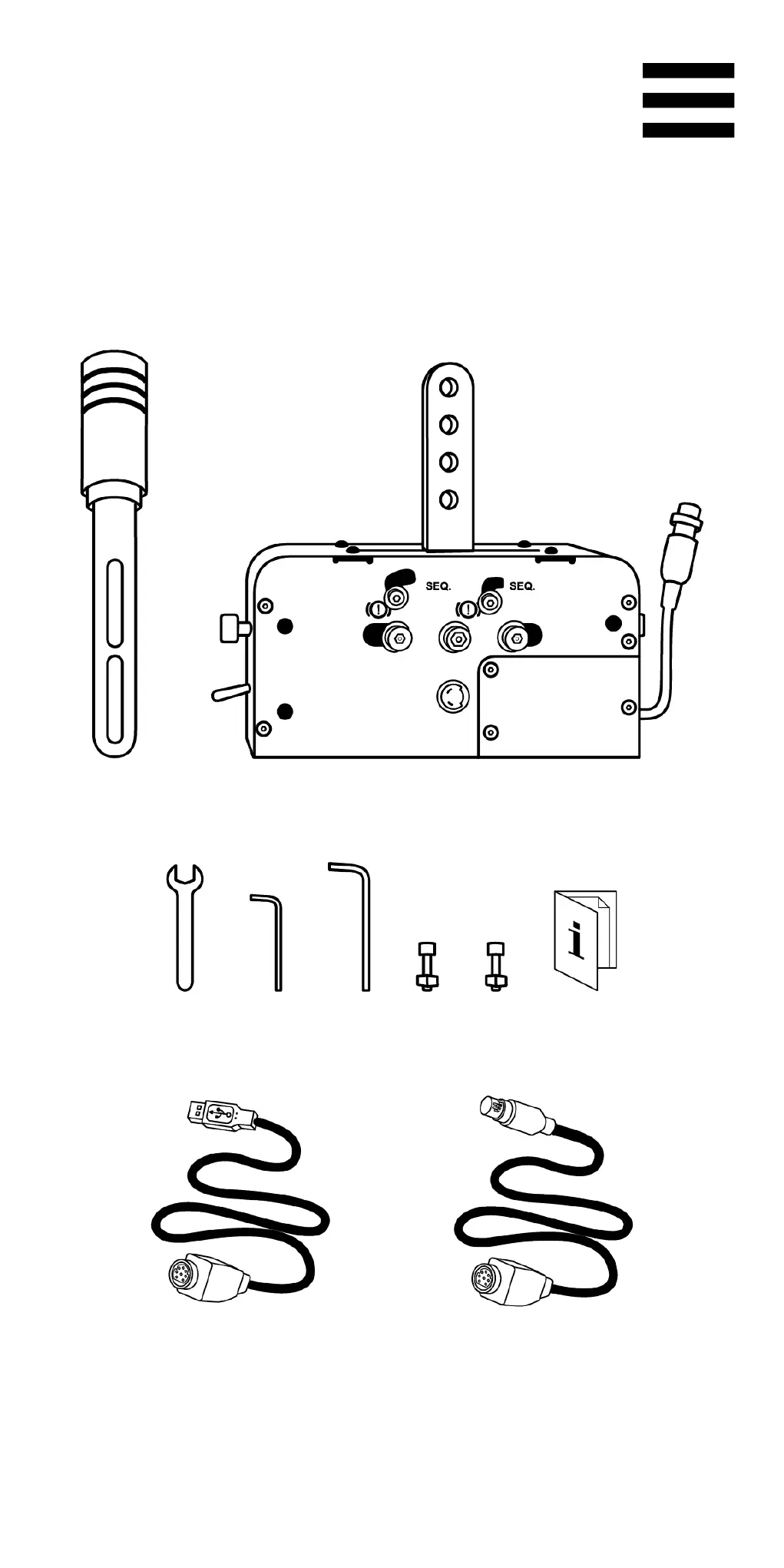 SEQ.
SEQ.
i