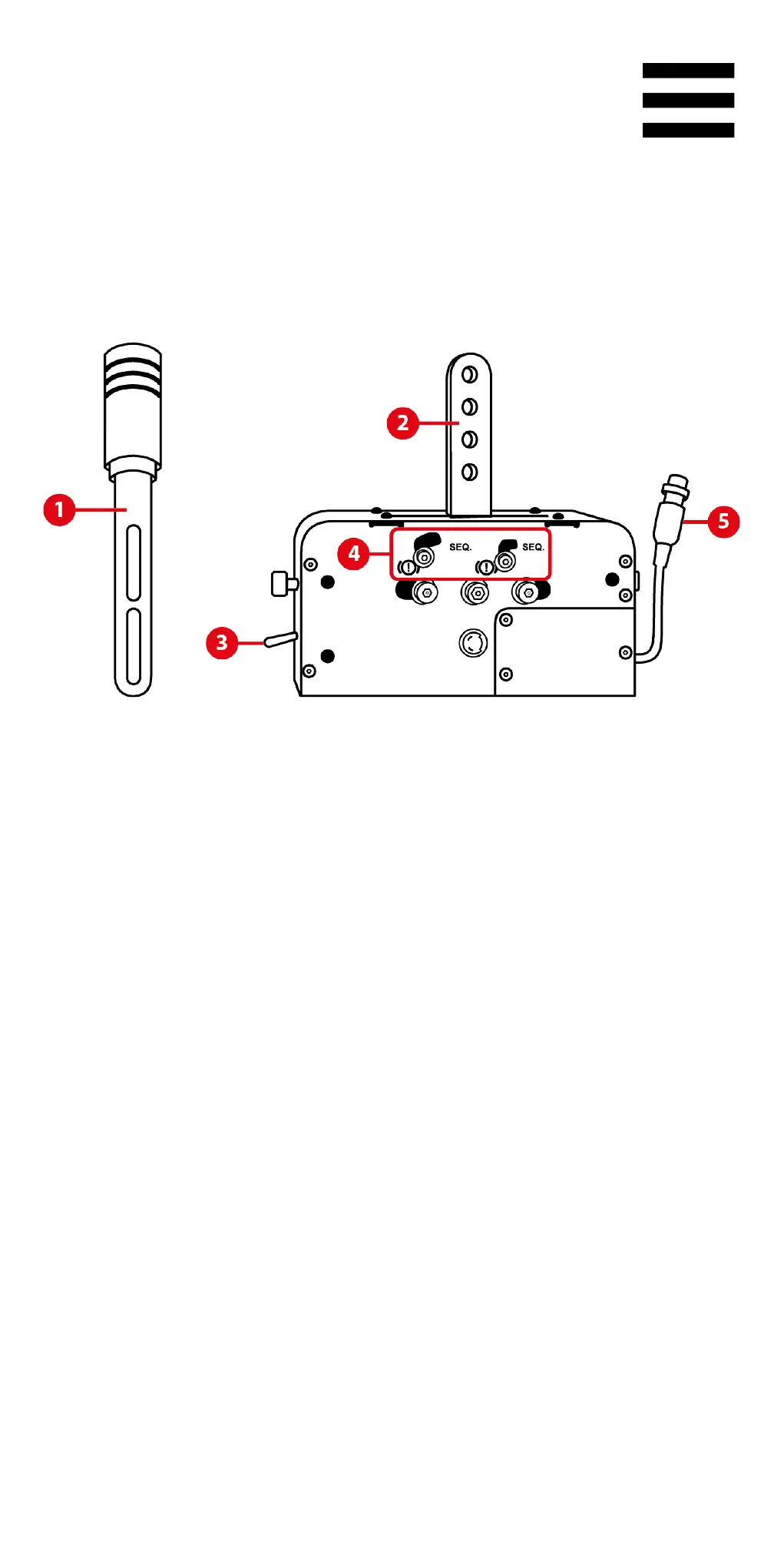 1
2
3
4
SEQ.
SEQ.
5