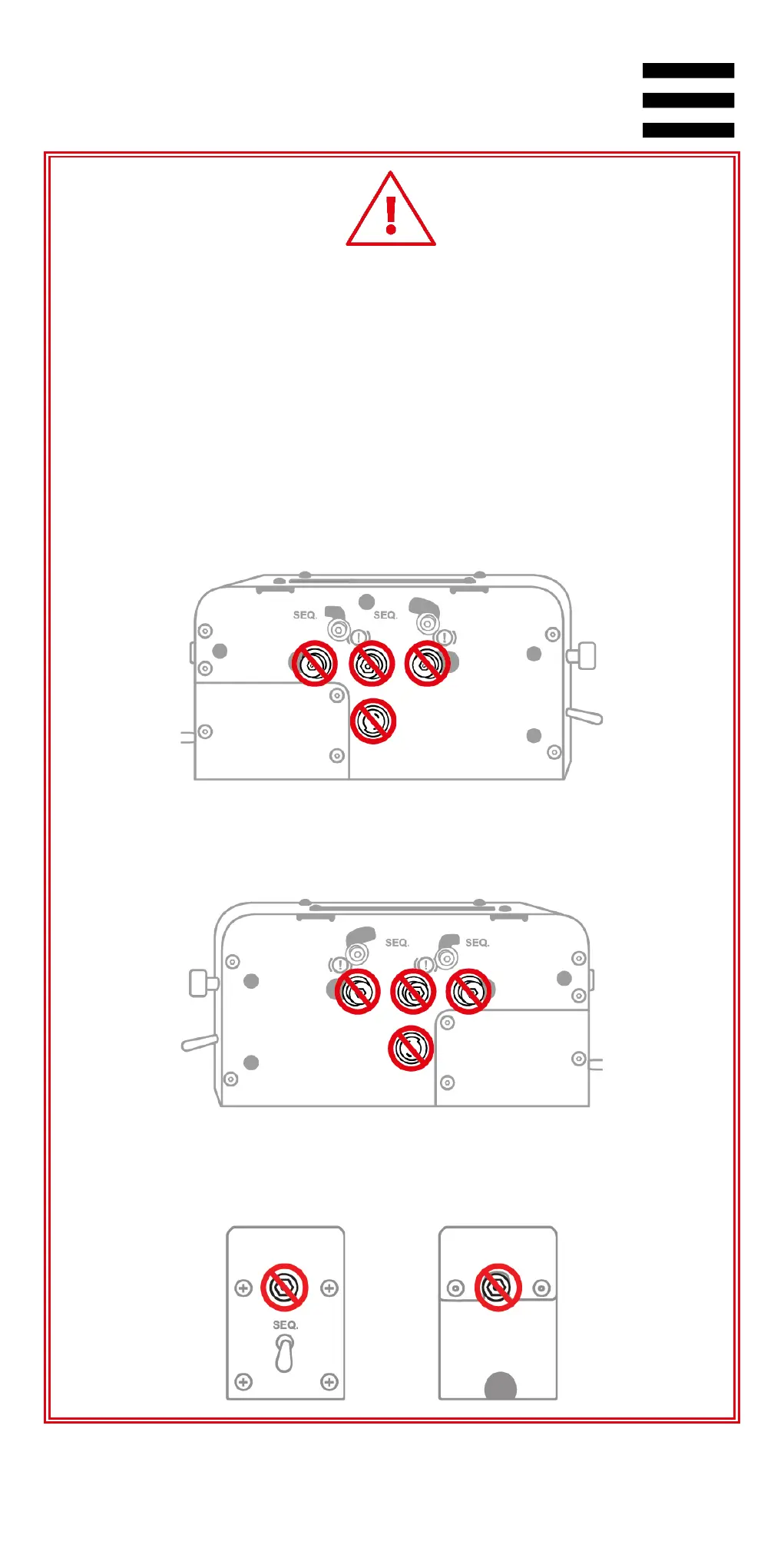 SEQ.

SEQ.

SEQ.

SEQ.

SEQ.