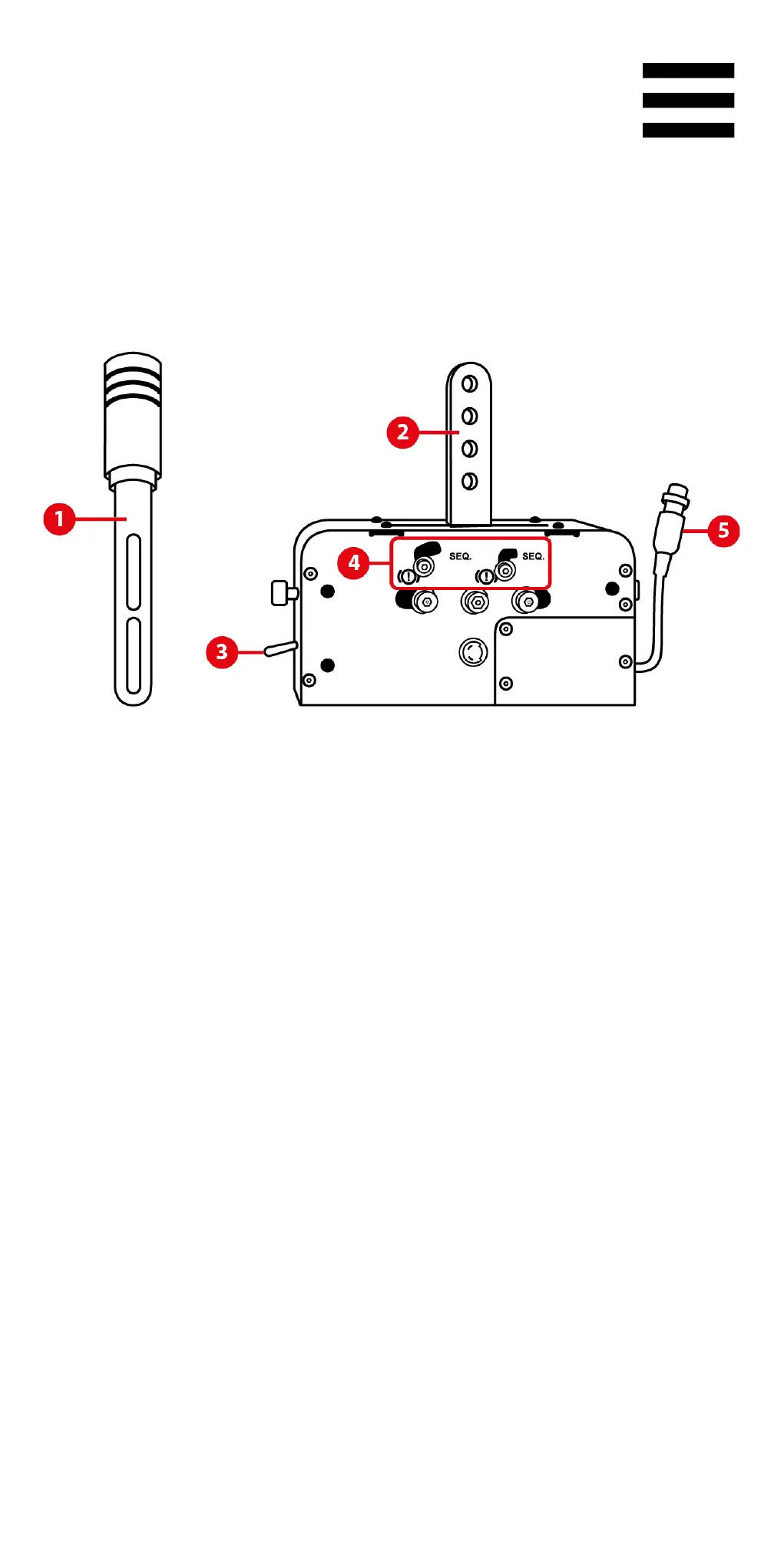 1
2
3
4
SEQ.
SEQ.
5