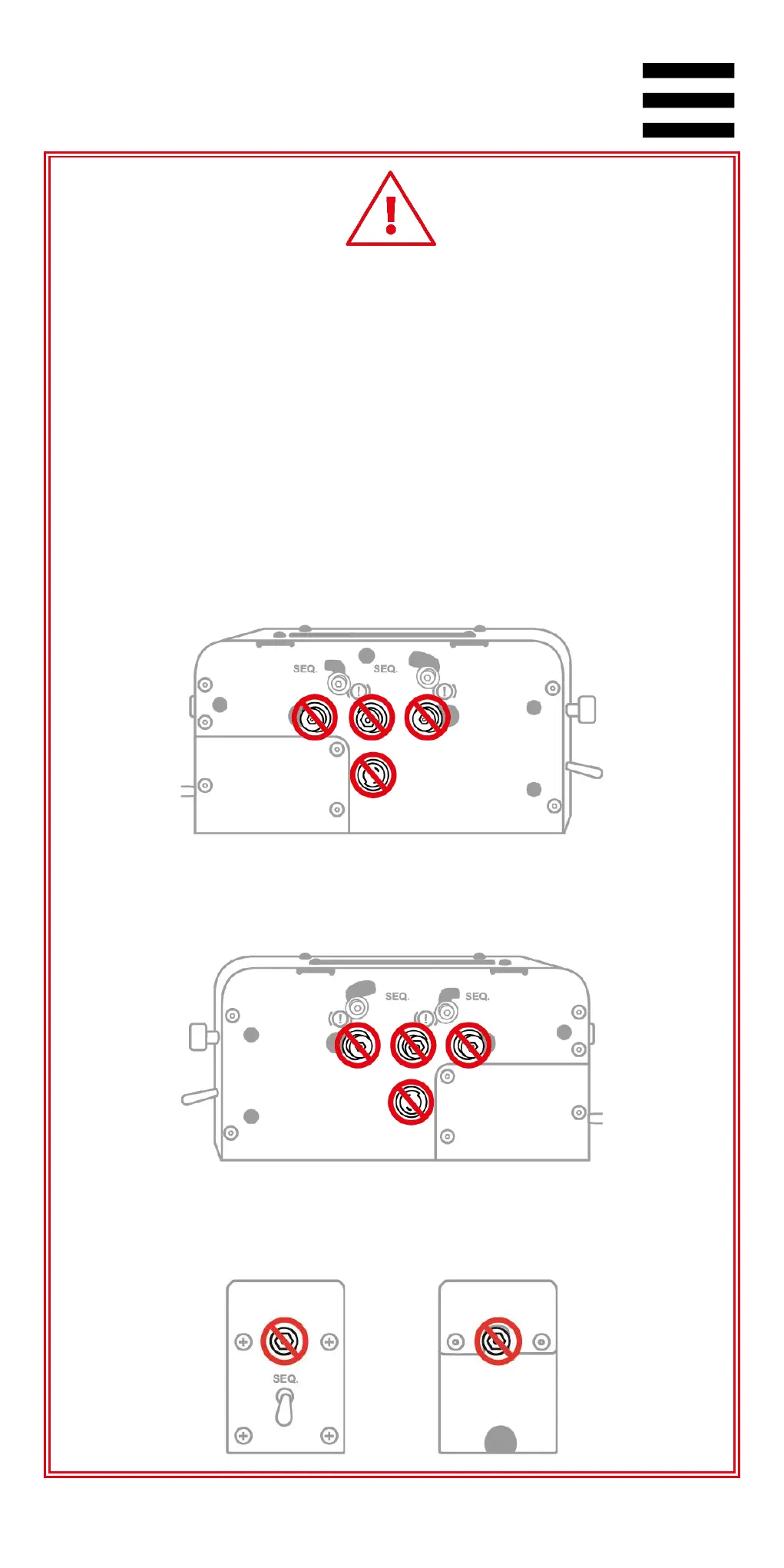 SEQ.

SEQ.

SEQ.

SEQ.

SEQ.