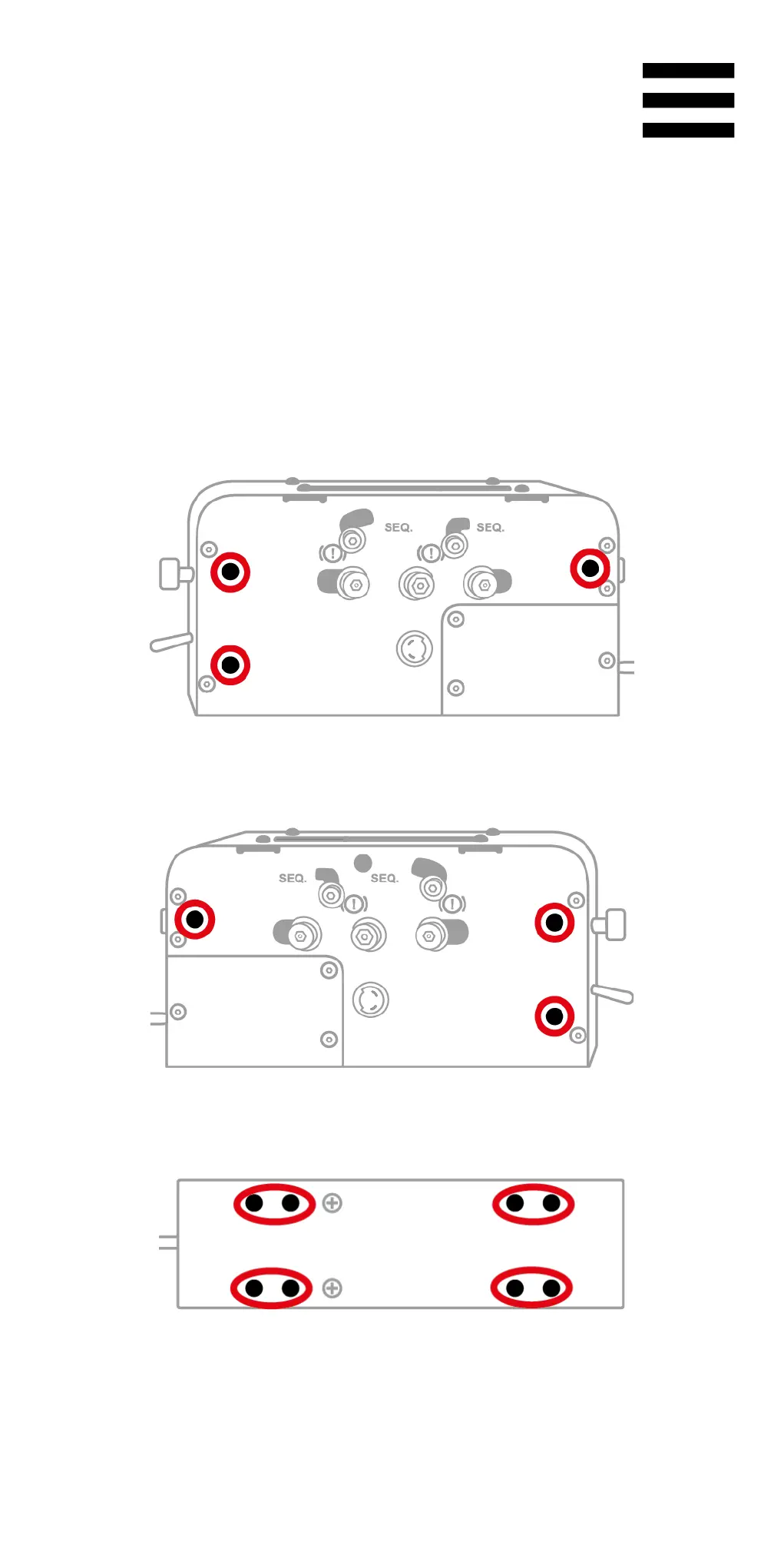 SEQ. SEQ.

SEQ. SEQ.