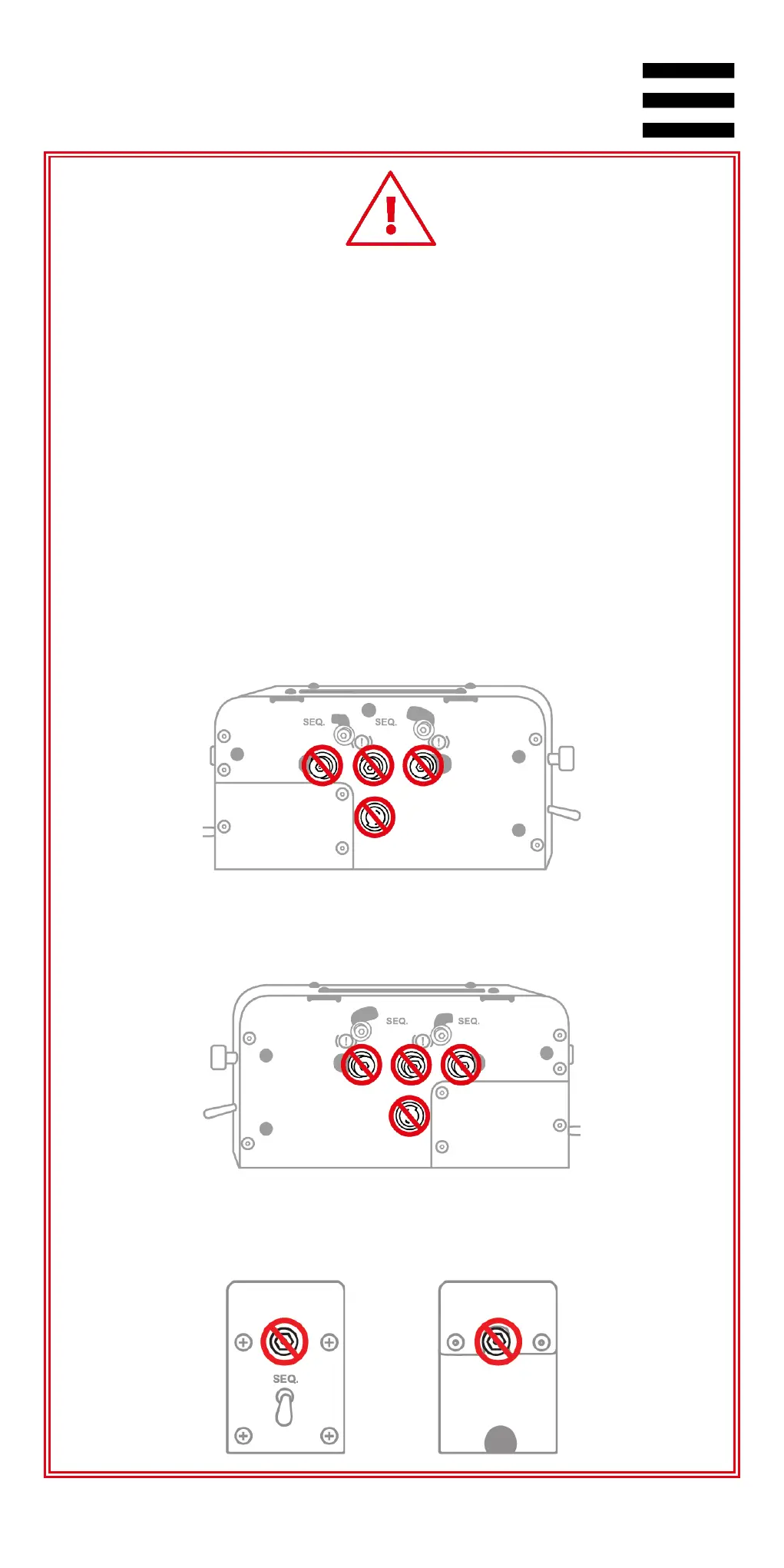 SEQ.
SEQ.

SEQ.
SEQ.

SEQ.