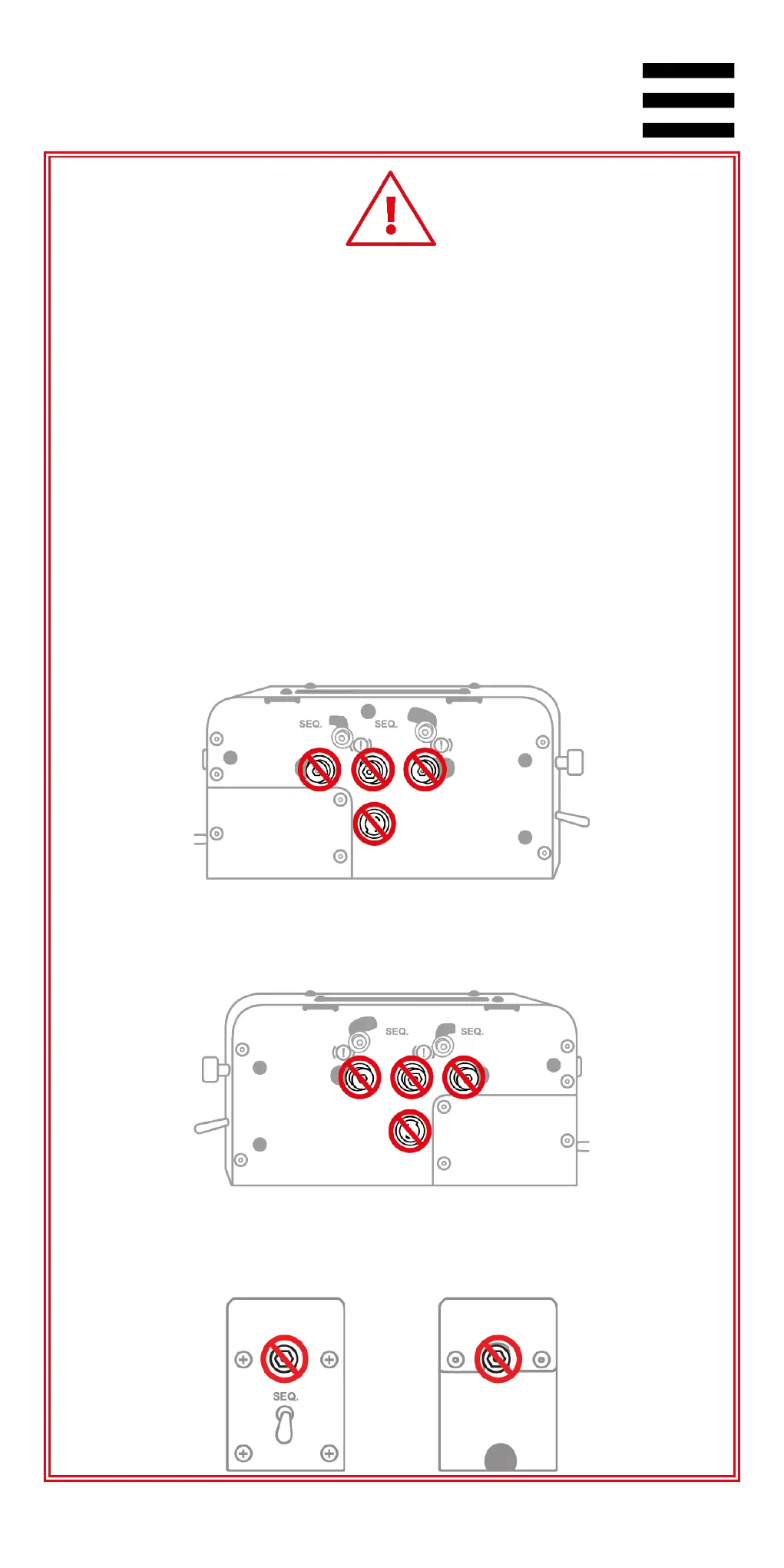 SEQ.
SEQ.

SEQ.
SEQ.

SEQ.