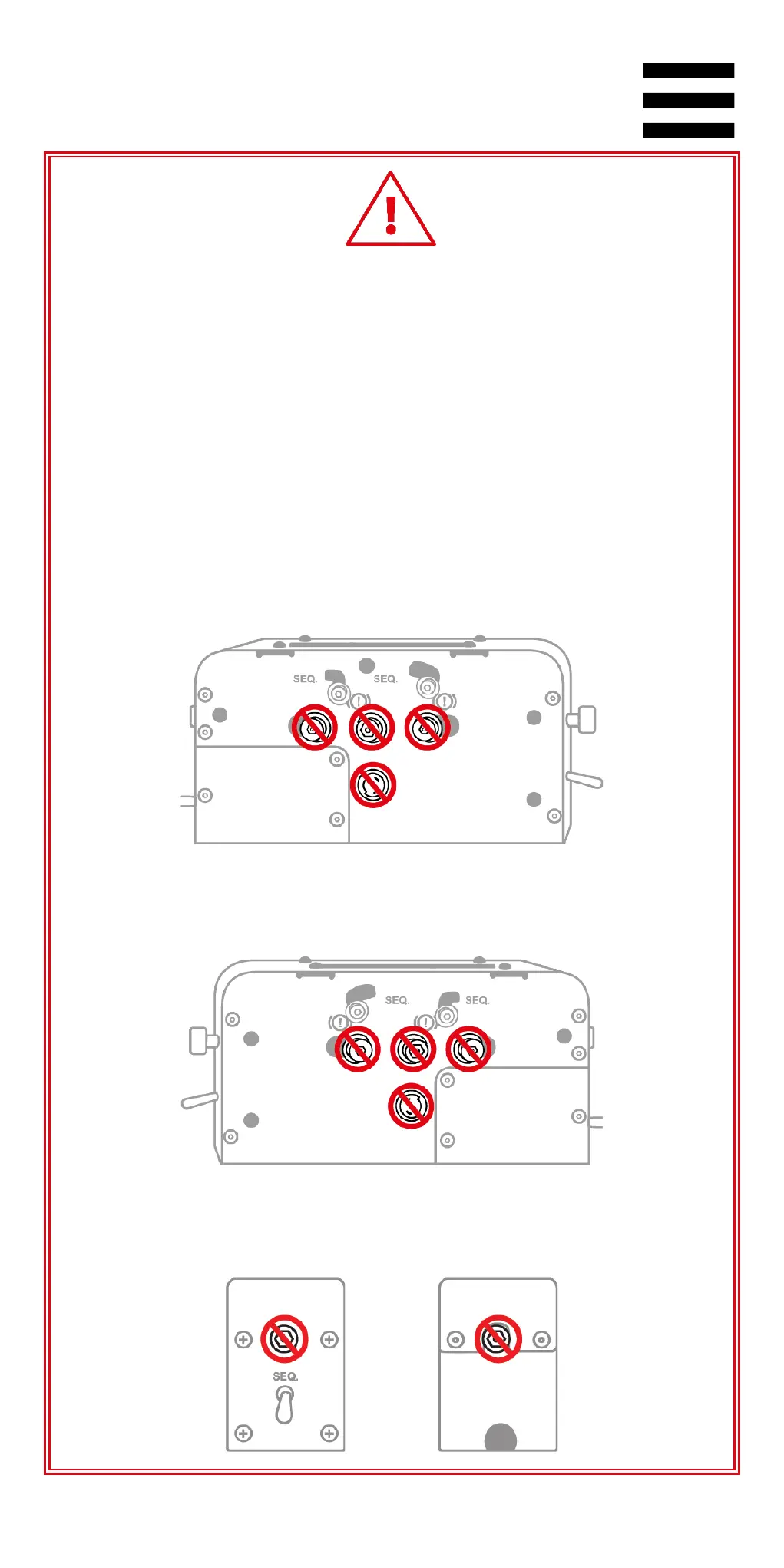 SEQ.
SEQ.

SEQ.
SEQ.

SEQ.