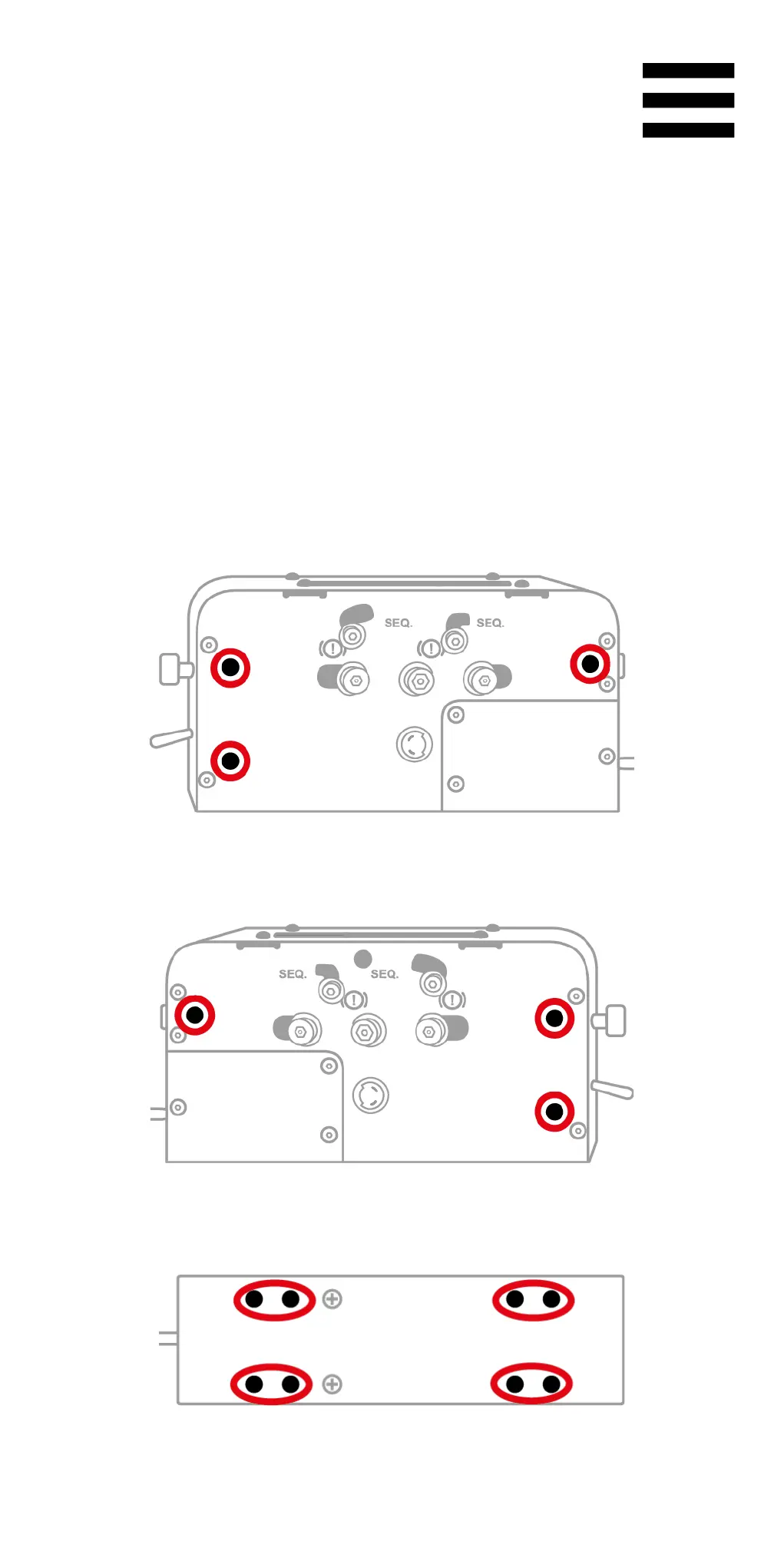 SEQ.
SEQ.

SEQ.
SEQ.