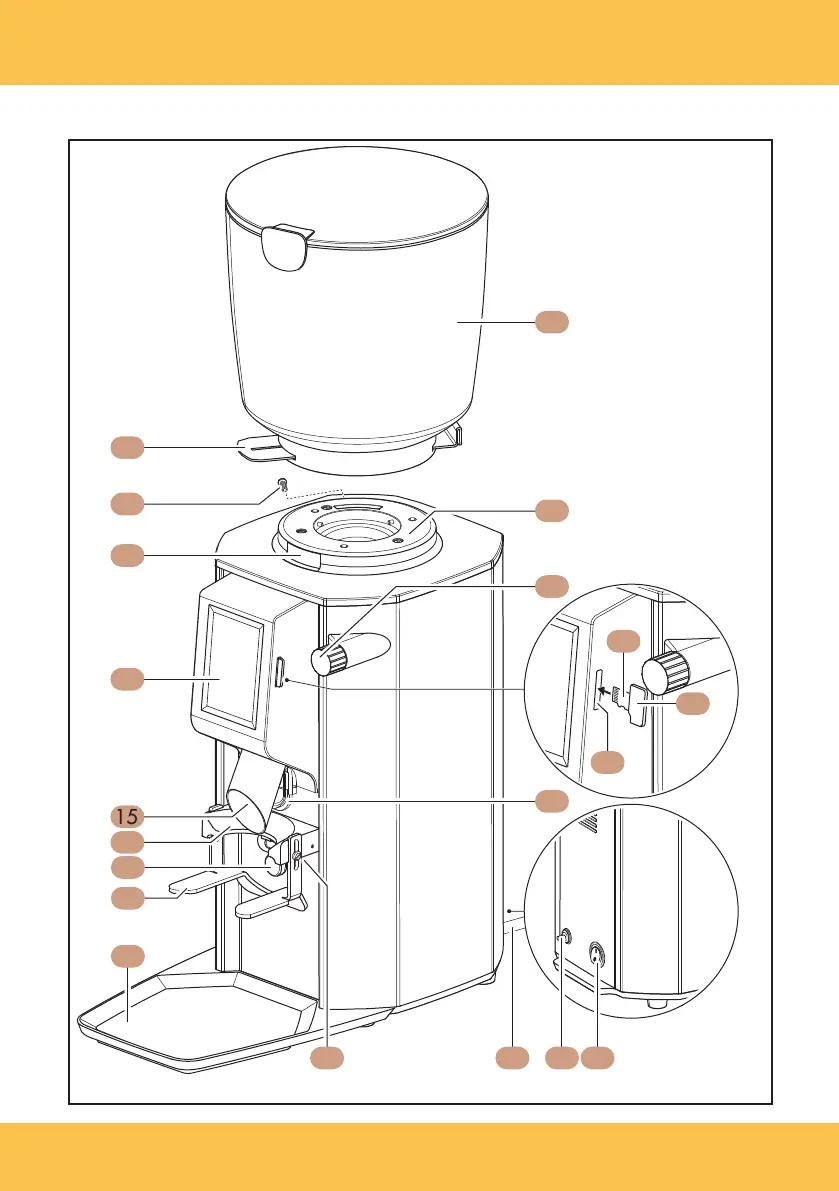 15