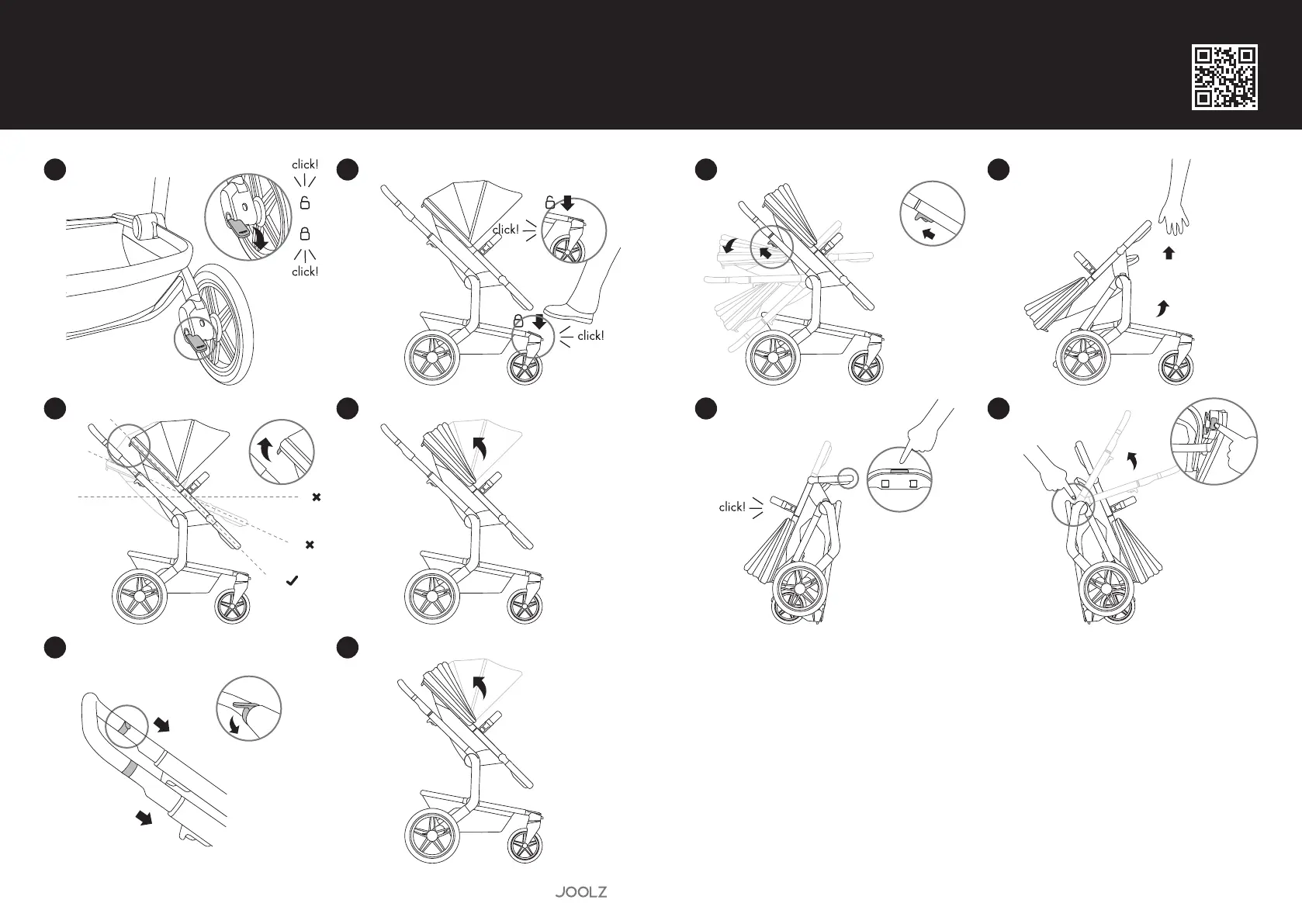 click!

click!

click!

click!

click!

JOOLZ