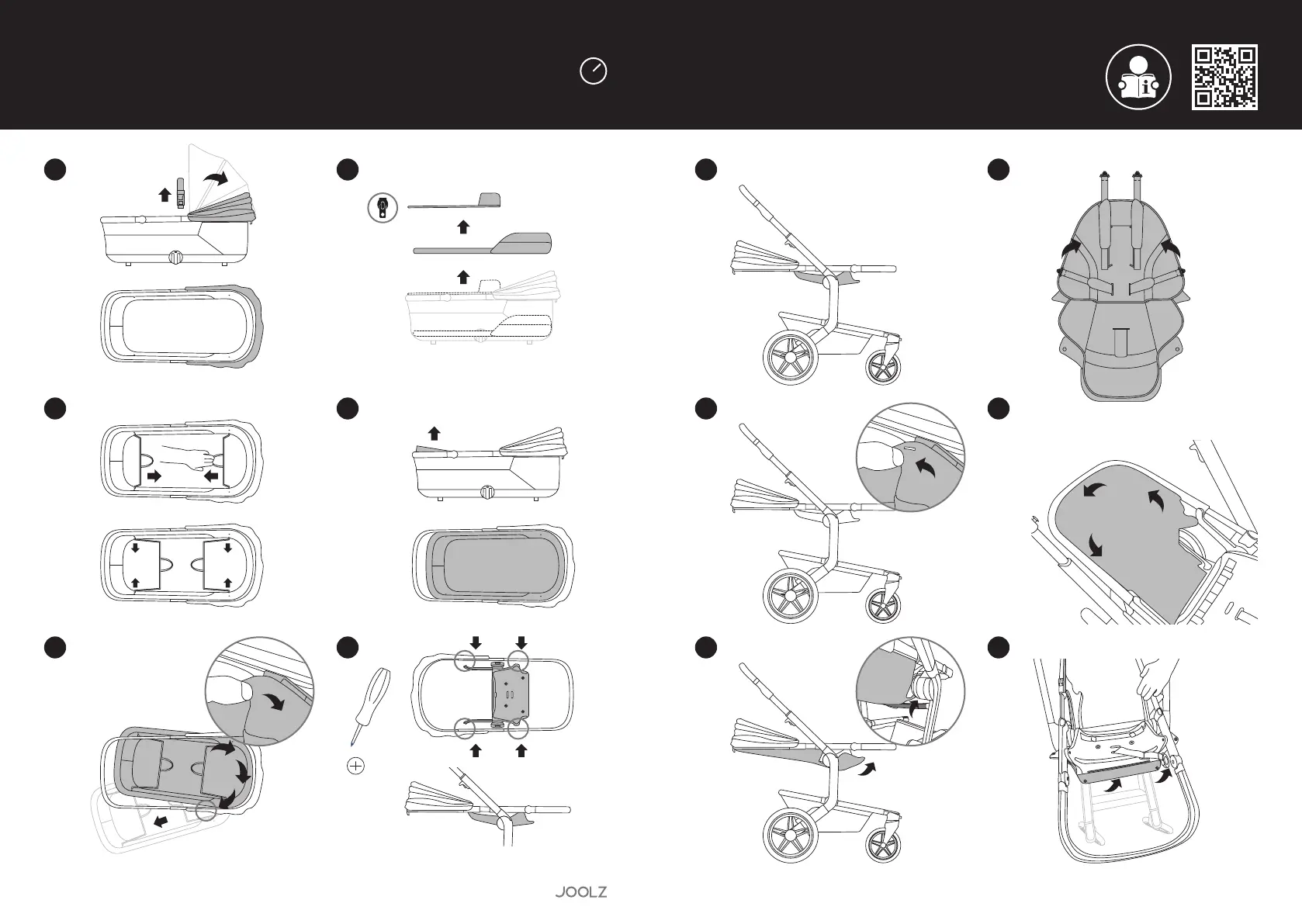 JOOLZ