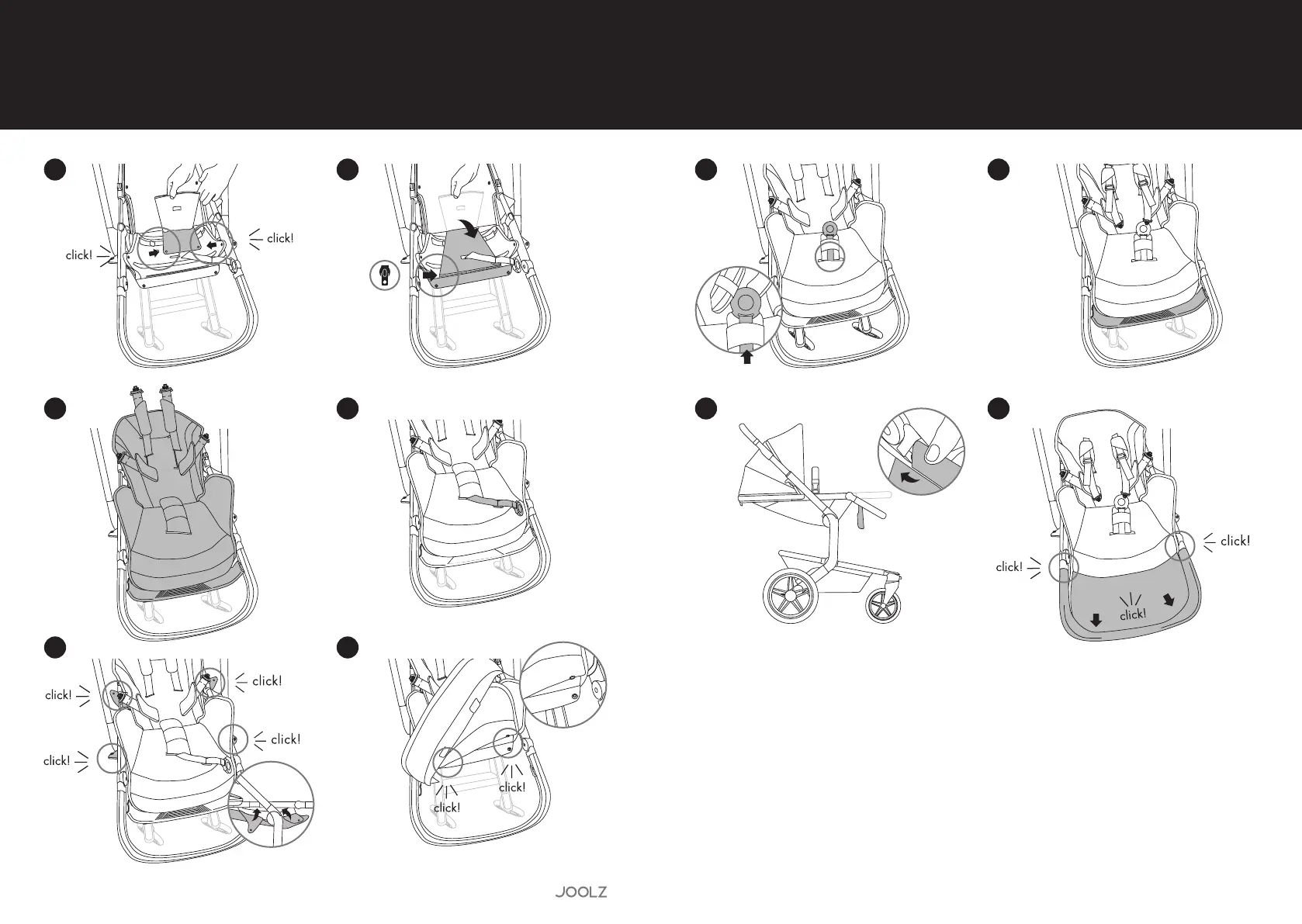 click!
click!

click!
click!
click!
click!

click!
click!

click!
click!
click!

JOOLZ