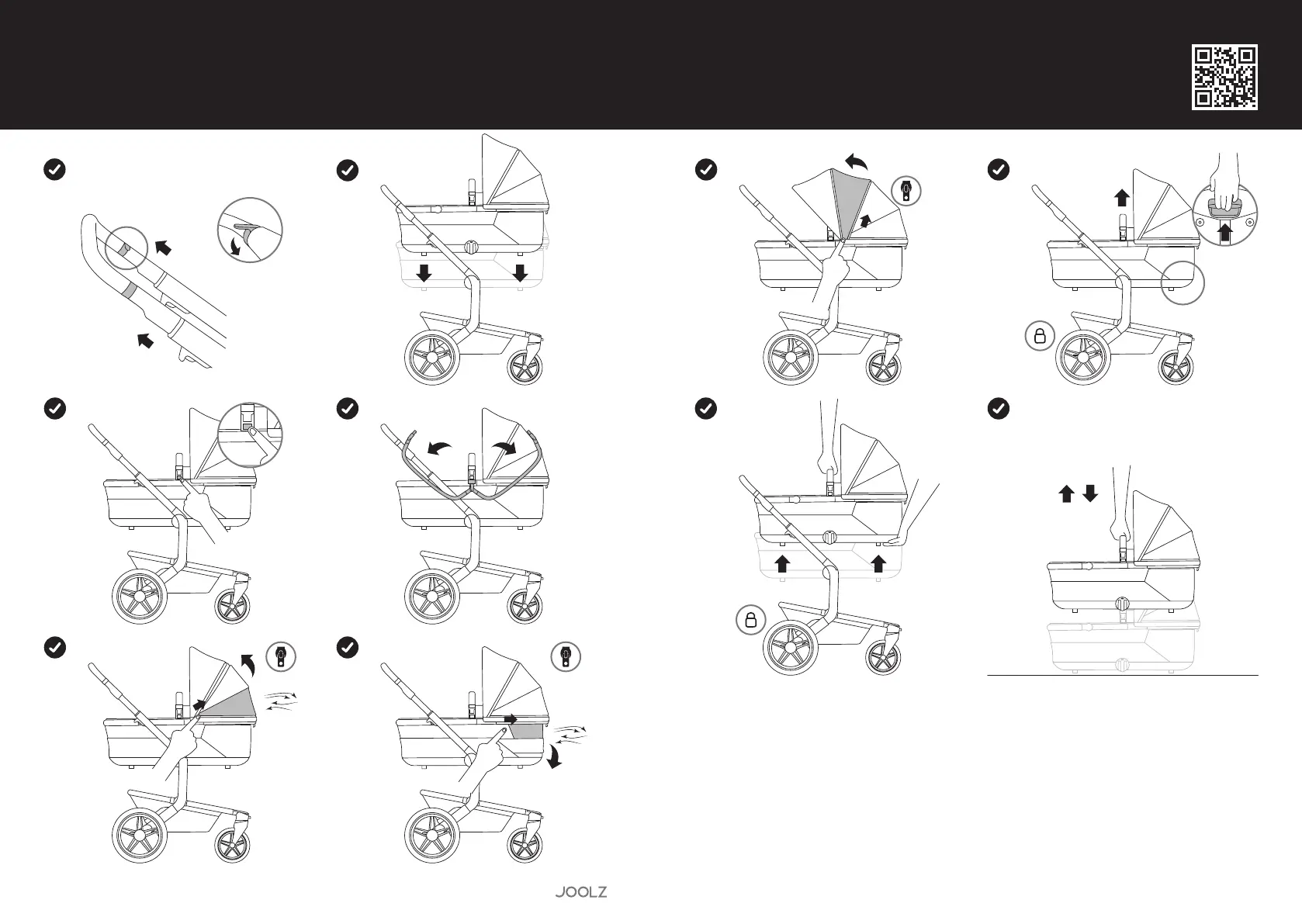 JOOLZ