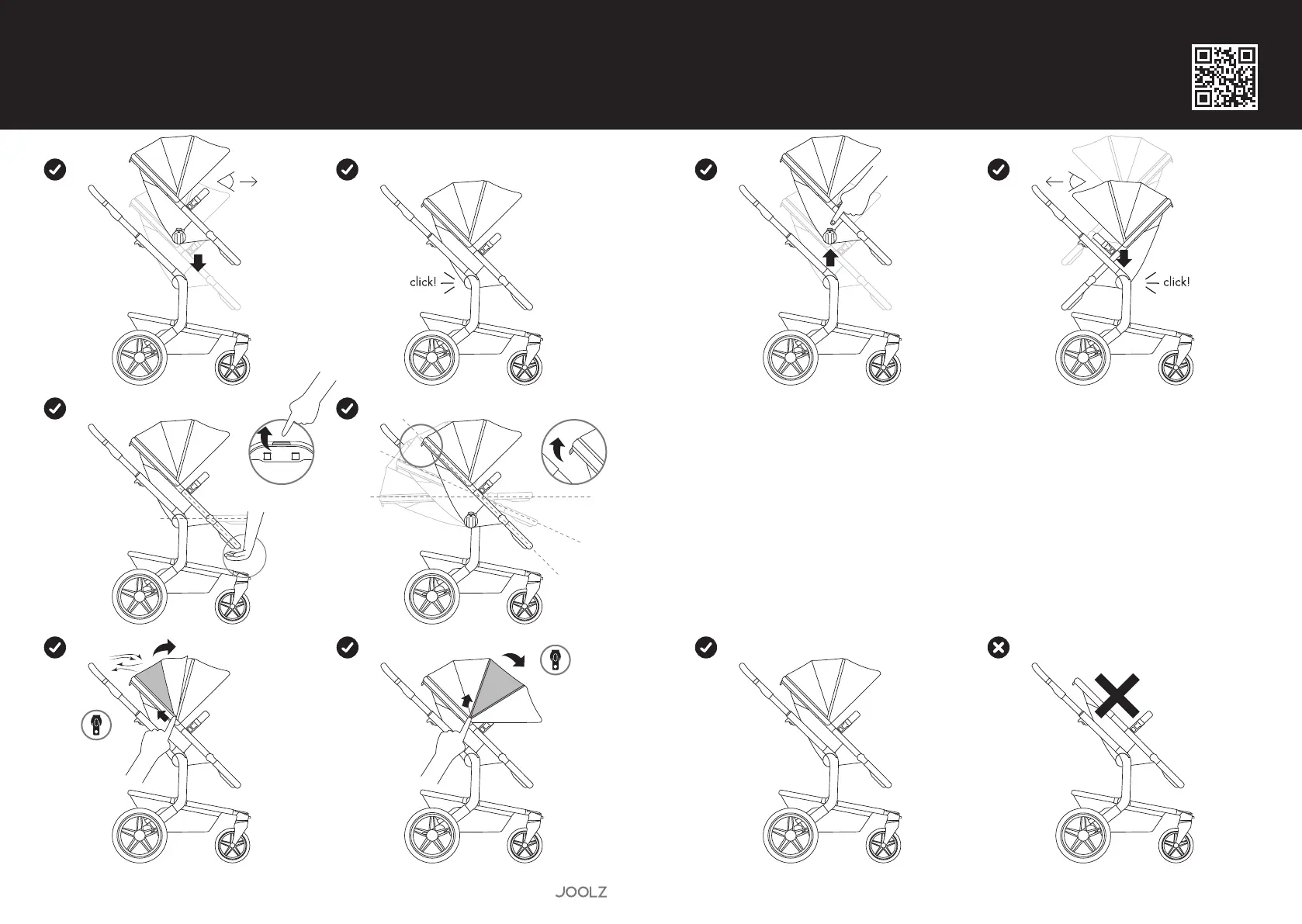 click!

click!

JOOLZ