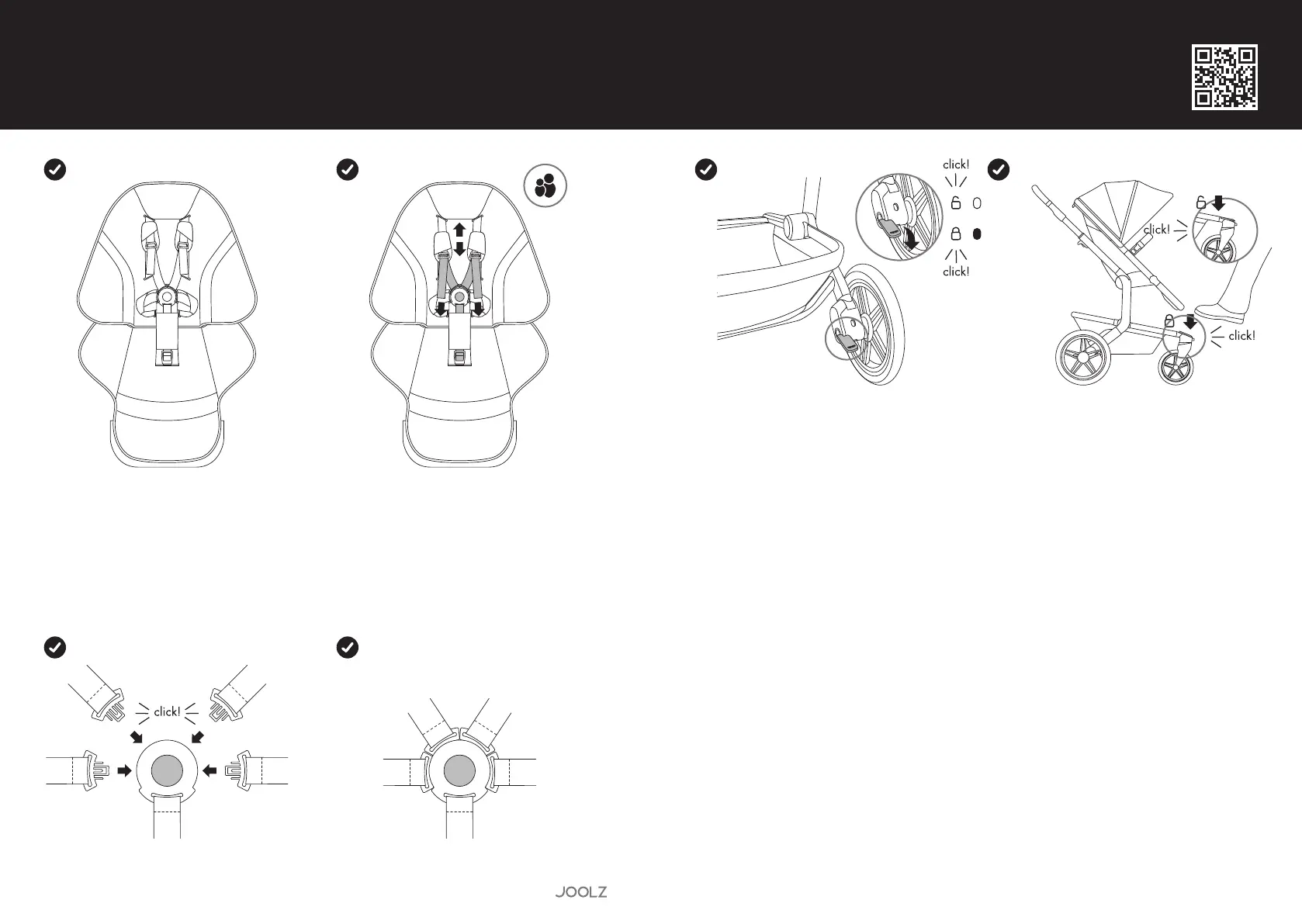 click!

click!

click!

click!

click!

JOOLZ