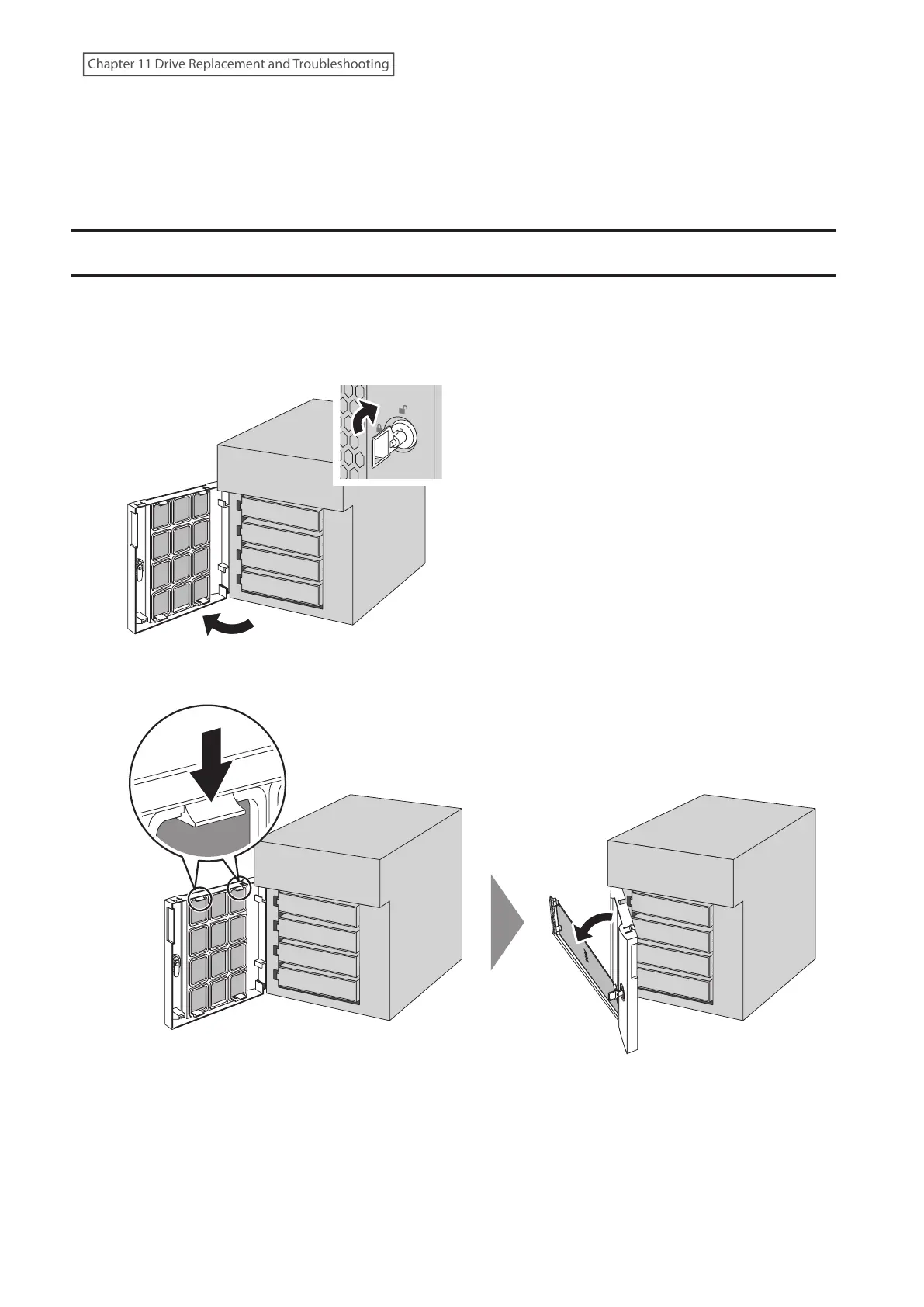 Chapter 11 Drive Replacement and Troubleshooting