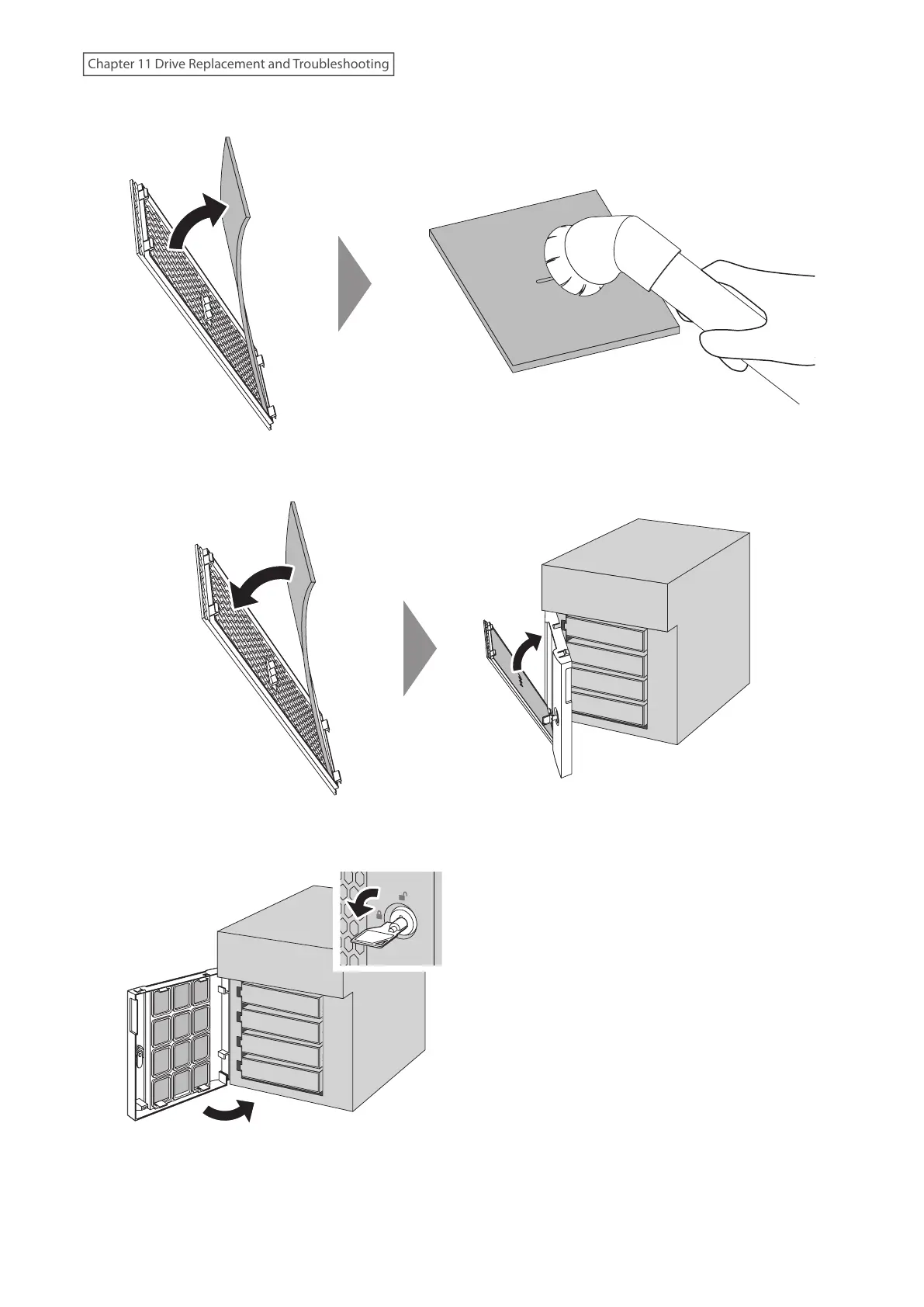 Chapter 11 Drive Replacement and Troubleshooting