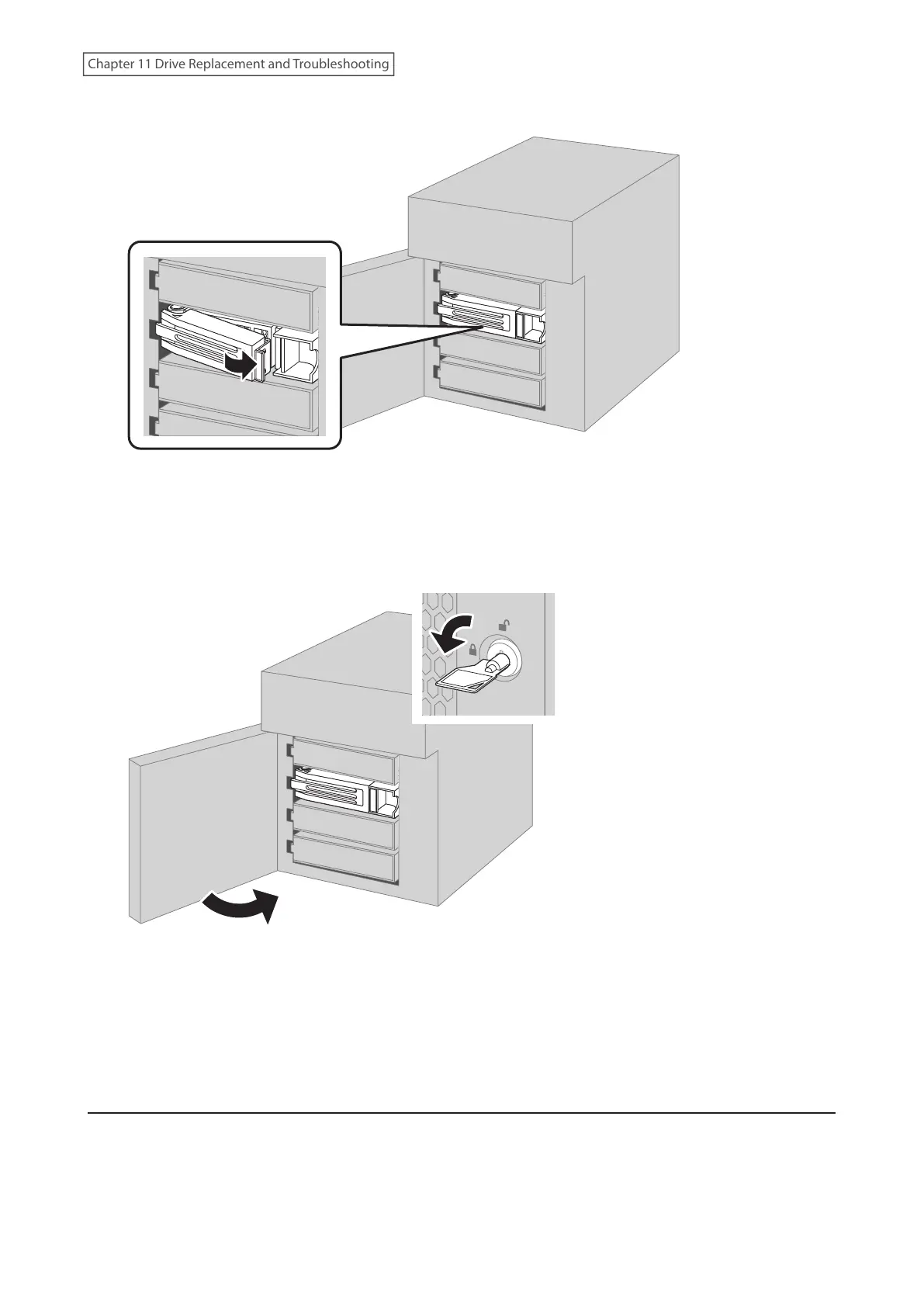 Chapter 11 Drive Replacement and Troubleshooting