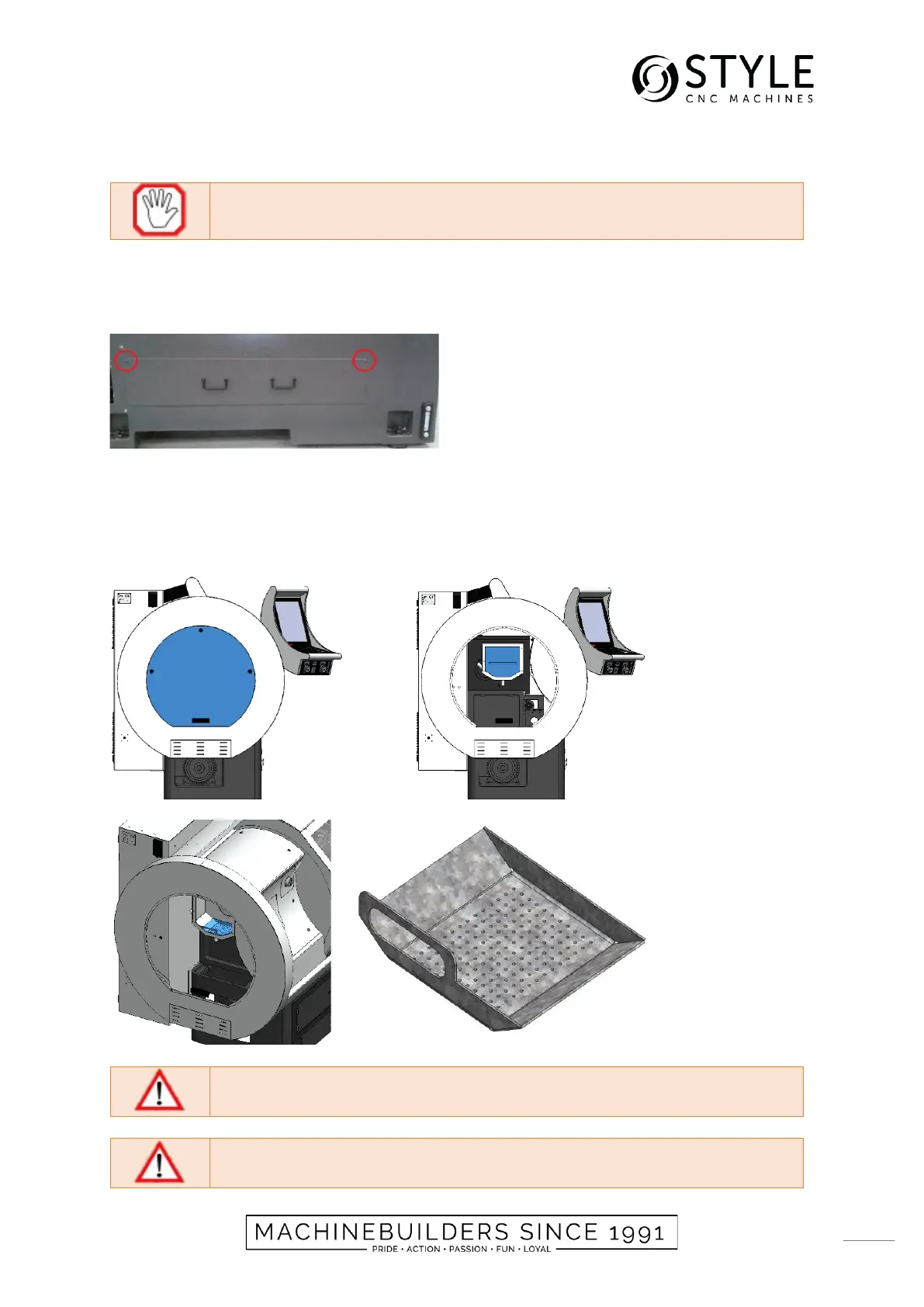 STYLE
CNC MACHINES

MACHINEBUILDERS SINCE 1991
PRIDE • ACTION • PASSION • FUN • LOYAL