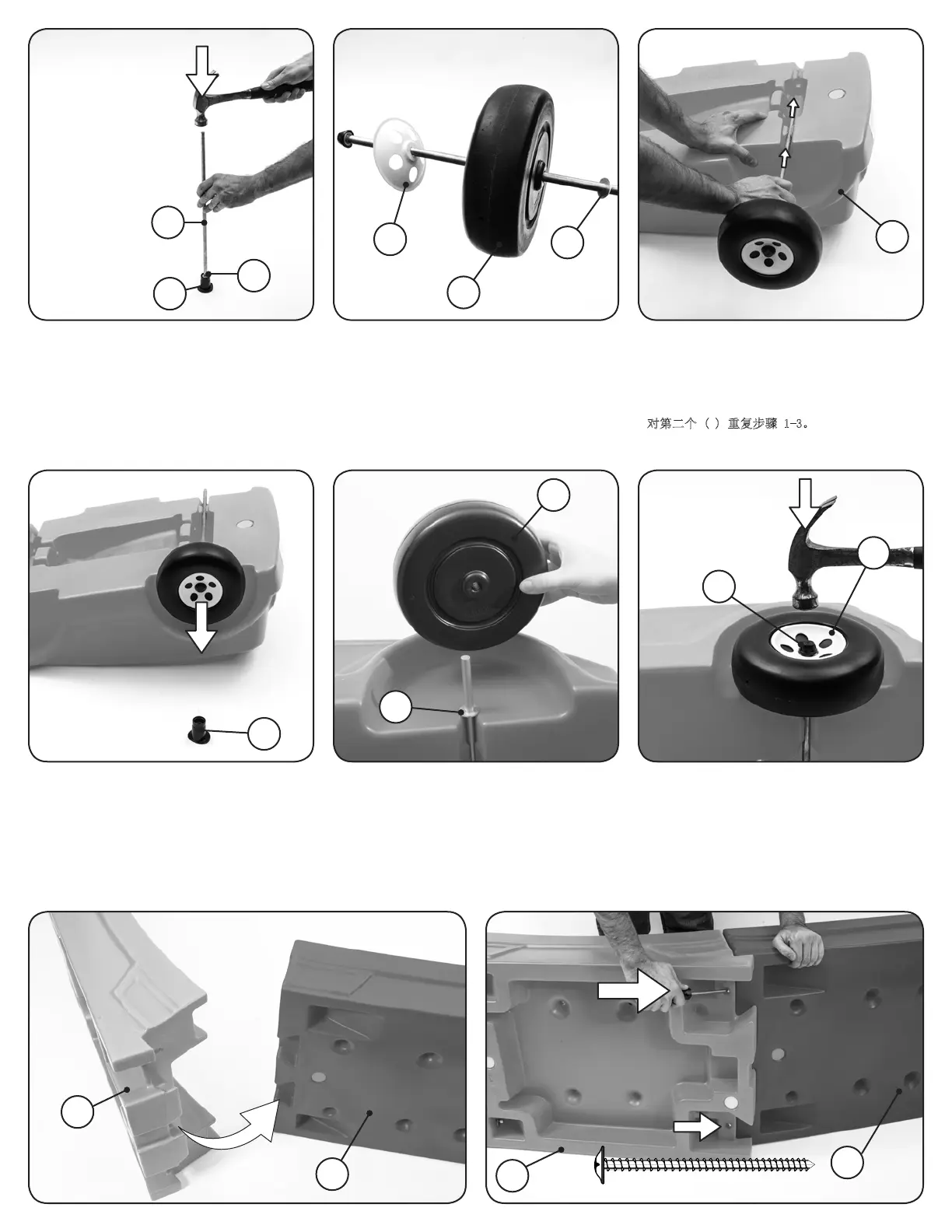 对第二个 ( ) 重复步骤 1-3。