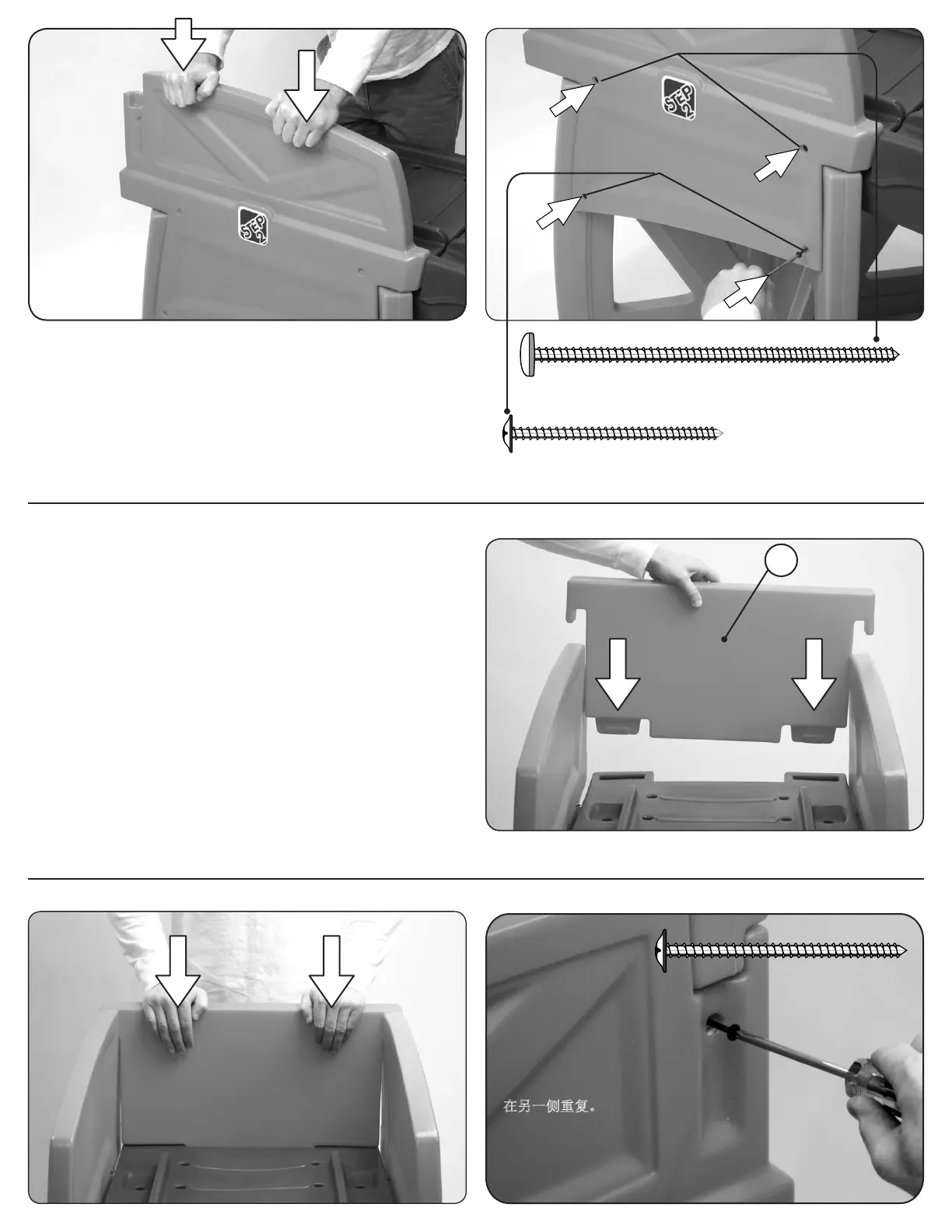 STEP 2

STEP 2

在另一侧重复。