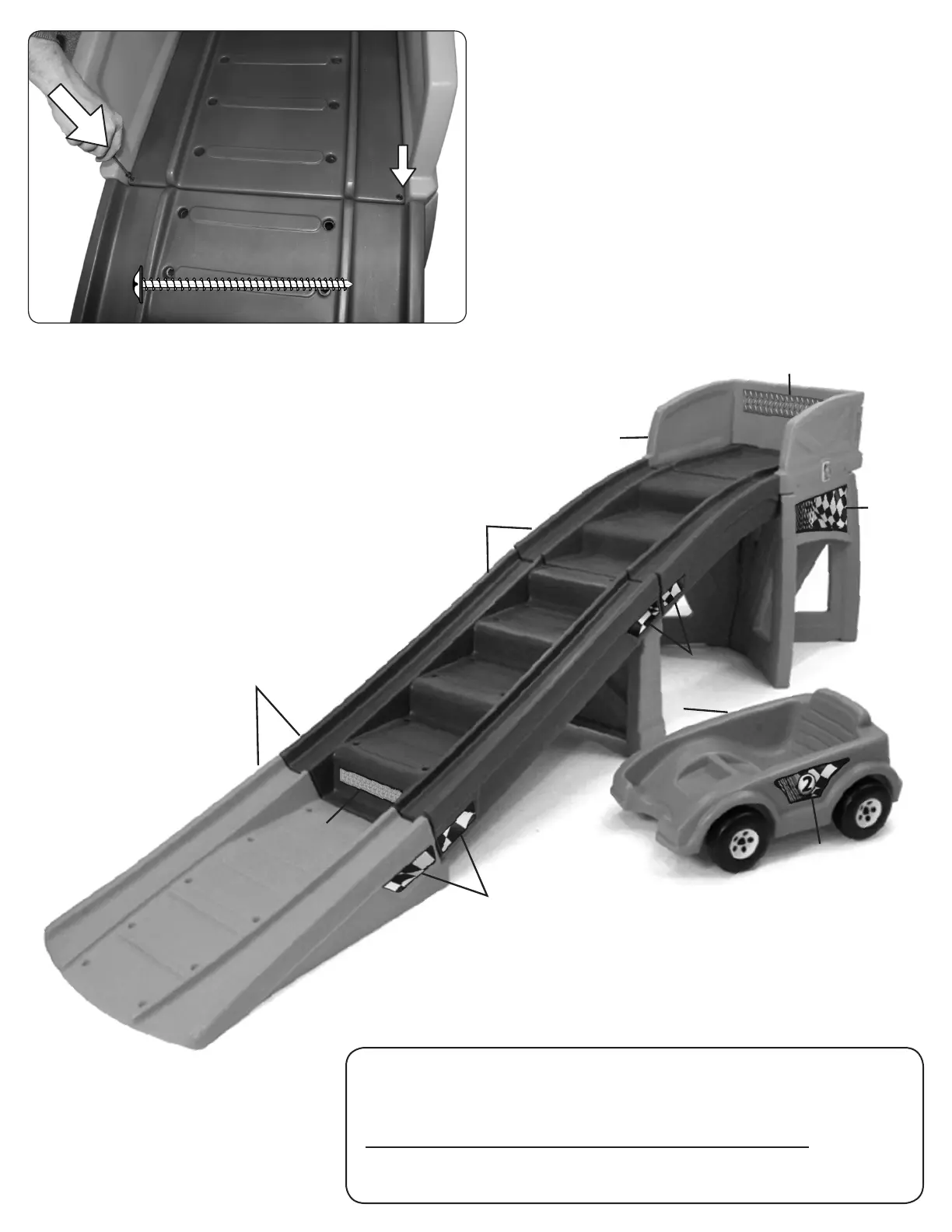 2