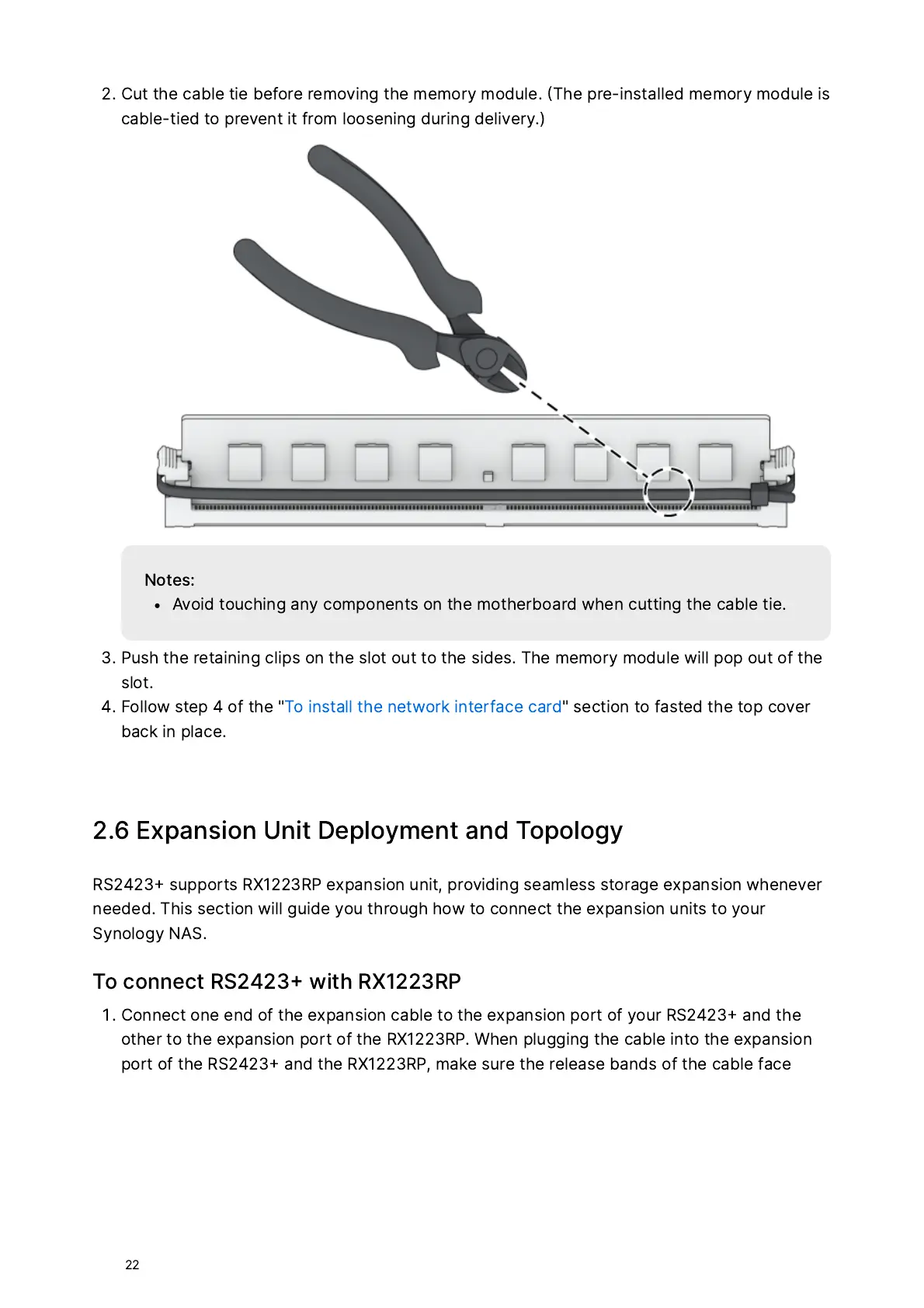 2. Cut the cable tie before removing the memory module. (The pre-installed memory module is cable-tied to prevent it from loosening during delivery.)

Notes:
• Avoid touching any components on the motherboard when cutting the cable tie.

3. Push the retaining clips on the slot out to the sides. The memory module will pop out of the slot.
4. Follow step 4 of the "To install the network interface card" section to fasted the top cover back in place.

2.6 Expansion Unit Deployment and Topology

RS2423+ supports RX1223RP expansion unit, providing seamless storage expansion whenever needed. This section will guide you through how to connect the expansion units to your Synology NAS.

To connect RS2423+ with RX1223RP

1. Connect one end of the expansion cable to the expansion port of your RS2423+ and the other to the expansion port of the RX1223RP. When plugging the cable into the expansion port of the RS2423+ and the RX1223RP, make sure the release bands of the cable face

22