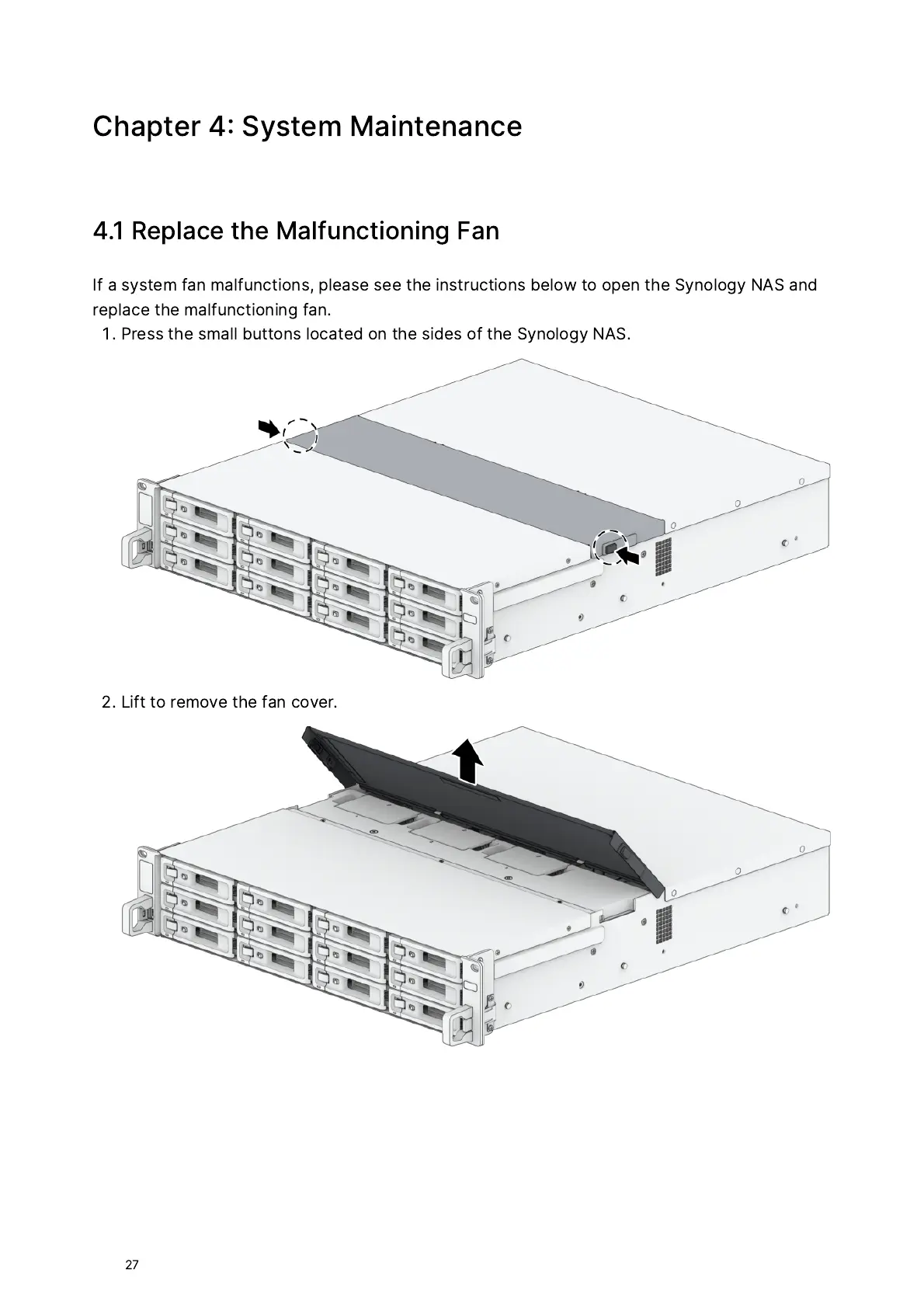 Chapter 4: System Maintenance

4.1 Replace the Malfunctioning Fan

If a system fan malfunctions, please see the instructions below to open the Synology NAS and replace the malfunctioning fan.

1. Press the small buttons located on the sides of the Synology NAS.

2. Lift to remove the fan cover.

27