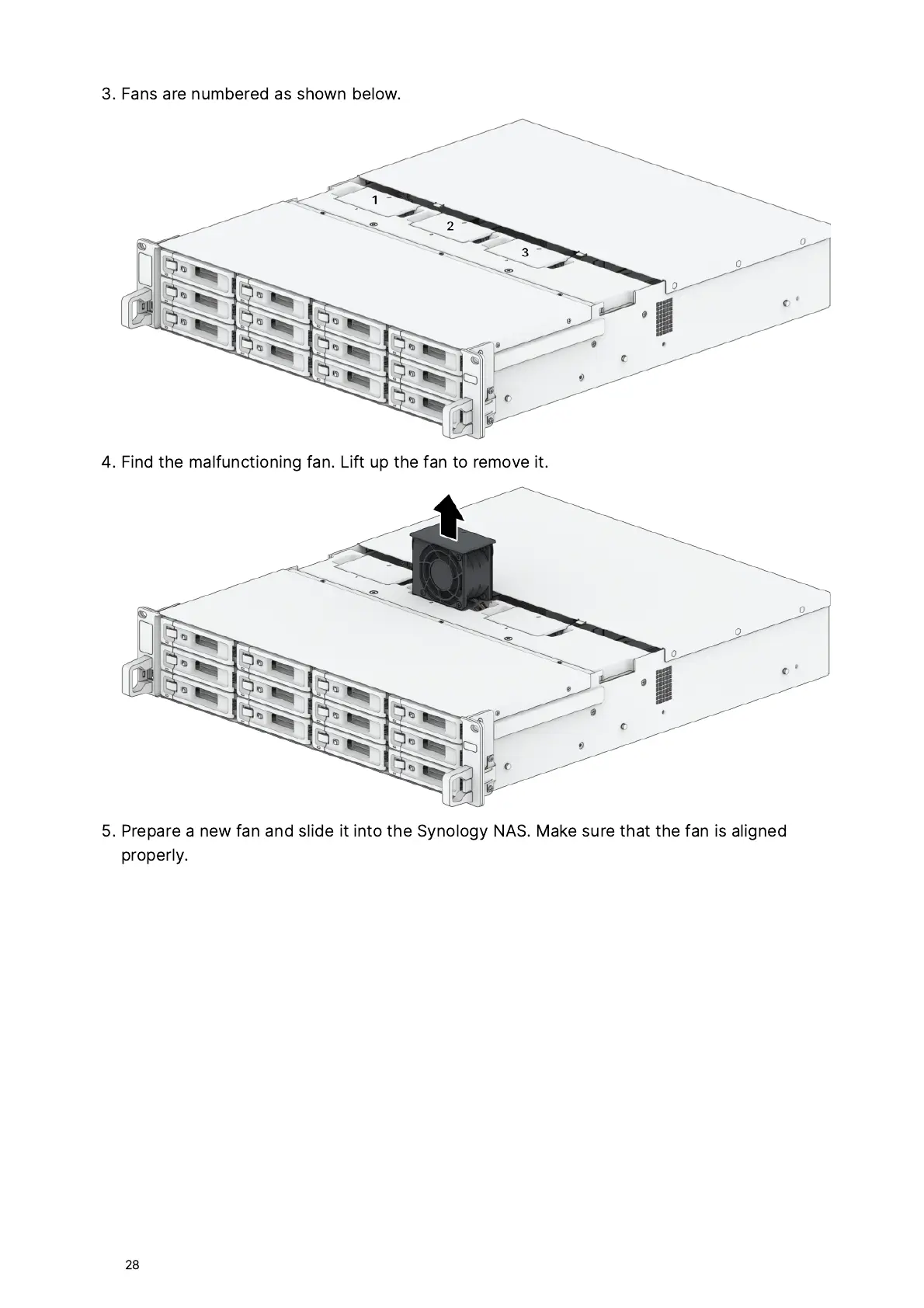 3. Fans are numbered as shown below.

1

2

3

4. Find the malfunctioning fan. Lift up the fan to remove it.

5. Prepare a new fan and slide it into the Synology NAS. Make sure that the fan is aligned properly.

28