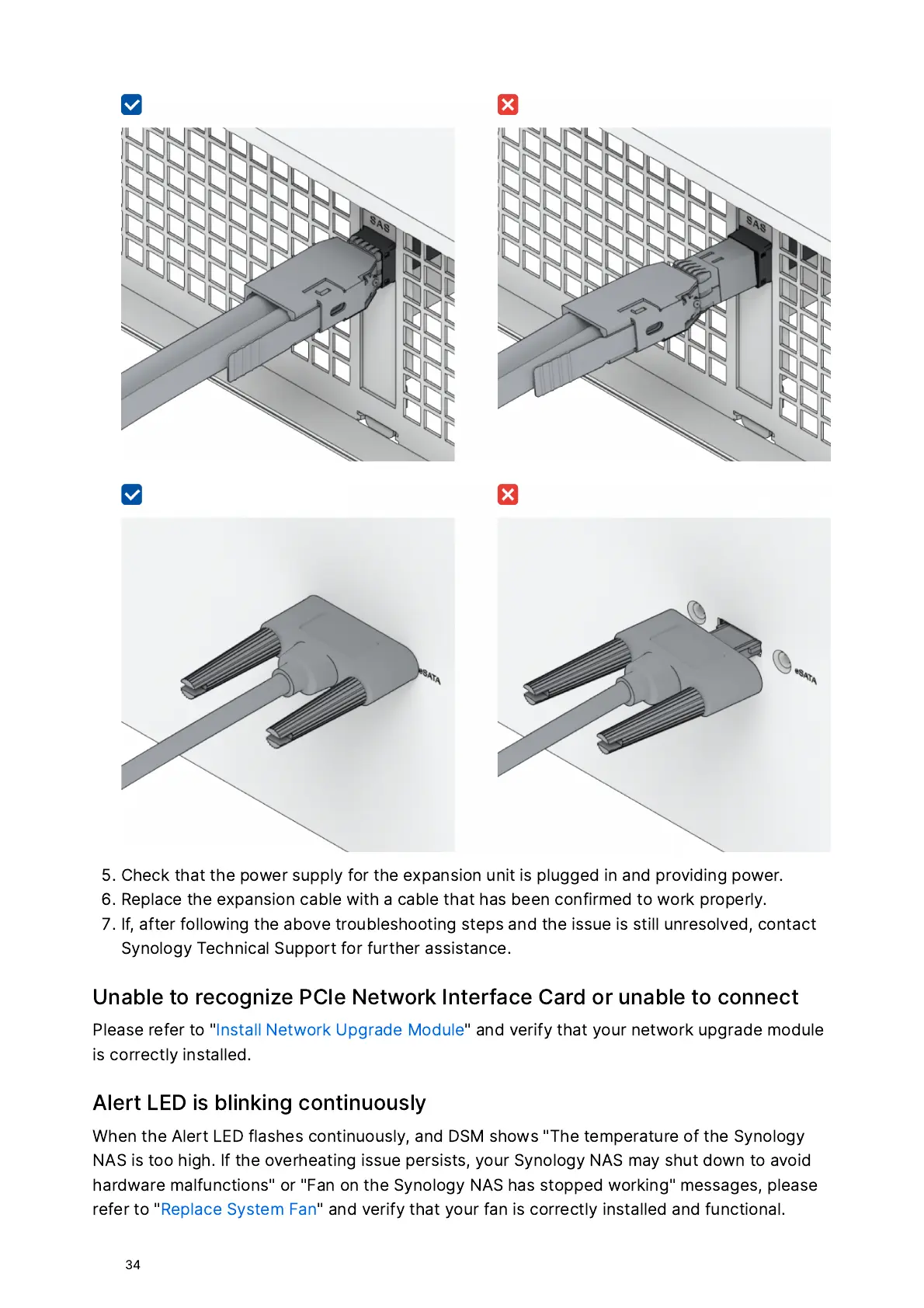 SAS

SAS

eSATA

eSATA

5. Check that the power supply for the expansion unit is plugged in and providing power.
6. Replace the expansion cable with a cable that has been confirmed to work properly.
7. If, after following the above troubleshooting steps and the issue is still unresolved, contact Synology Technical Support for further assistance.

Unable to recognize PCIe Network Interface Card or unable to connect

Please refer to "Install Network Upgrade Module" and verify that your network upgrade module is correctly installed.

Alert LED is blinking continuously

When the Alert LED flashes continuously, and DSM shows "The temperature of the Synology NAS is too high. If the overheating issue persists, your Synology NAS may shut down to avoid hardware malfunctions" or "Fan on the Synology NAS has stopped working" messages, please refer to "Replace System Fan" and verify that your fan is correctly installed and functional.

34