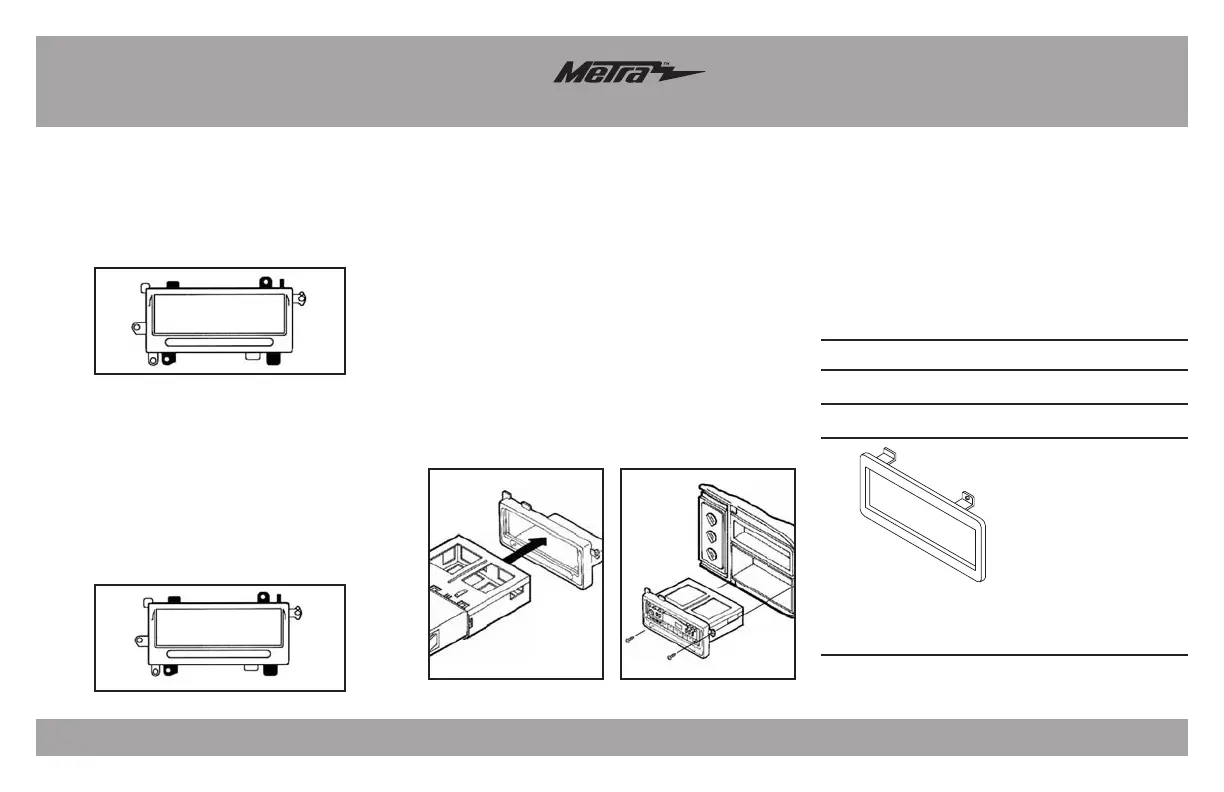 Metra™