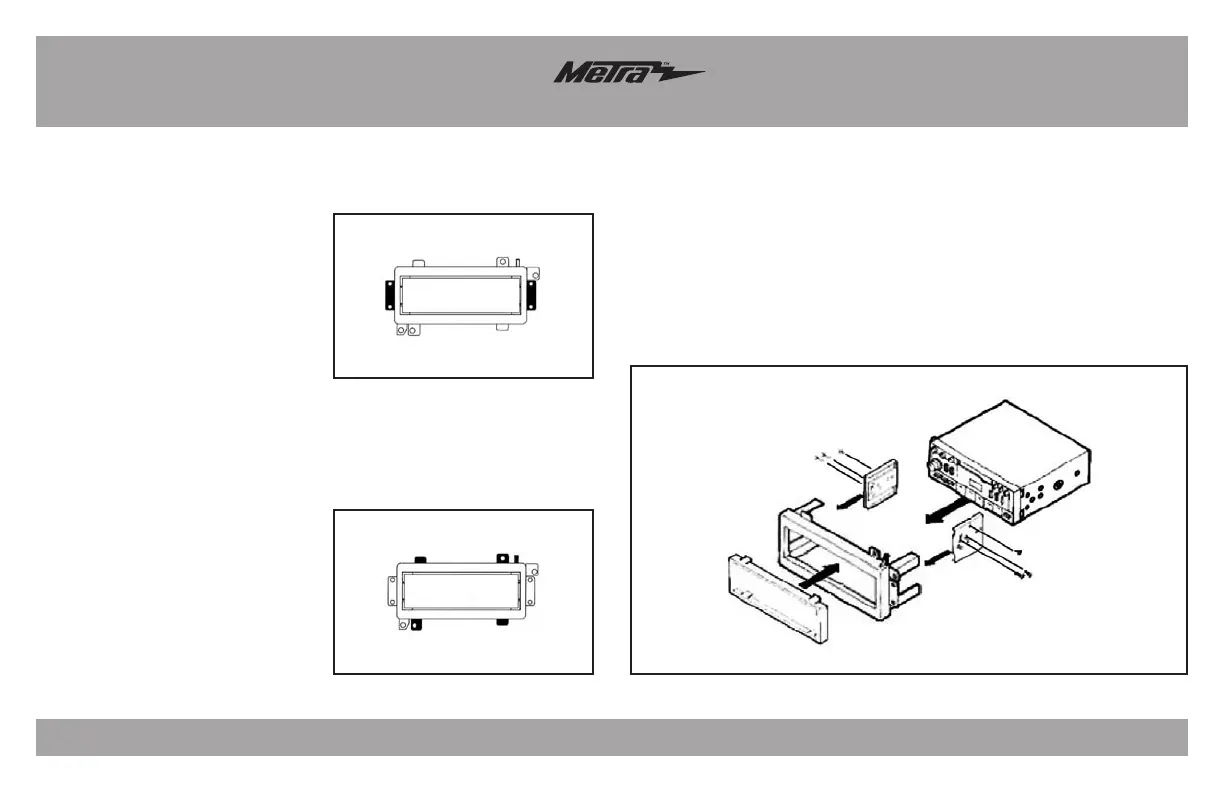 Metra™