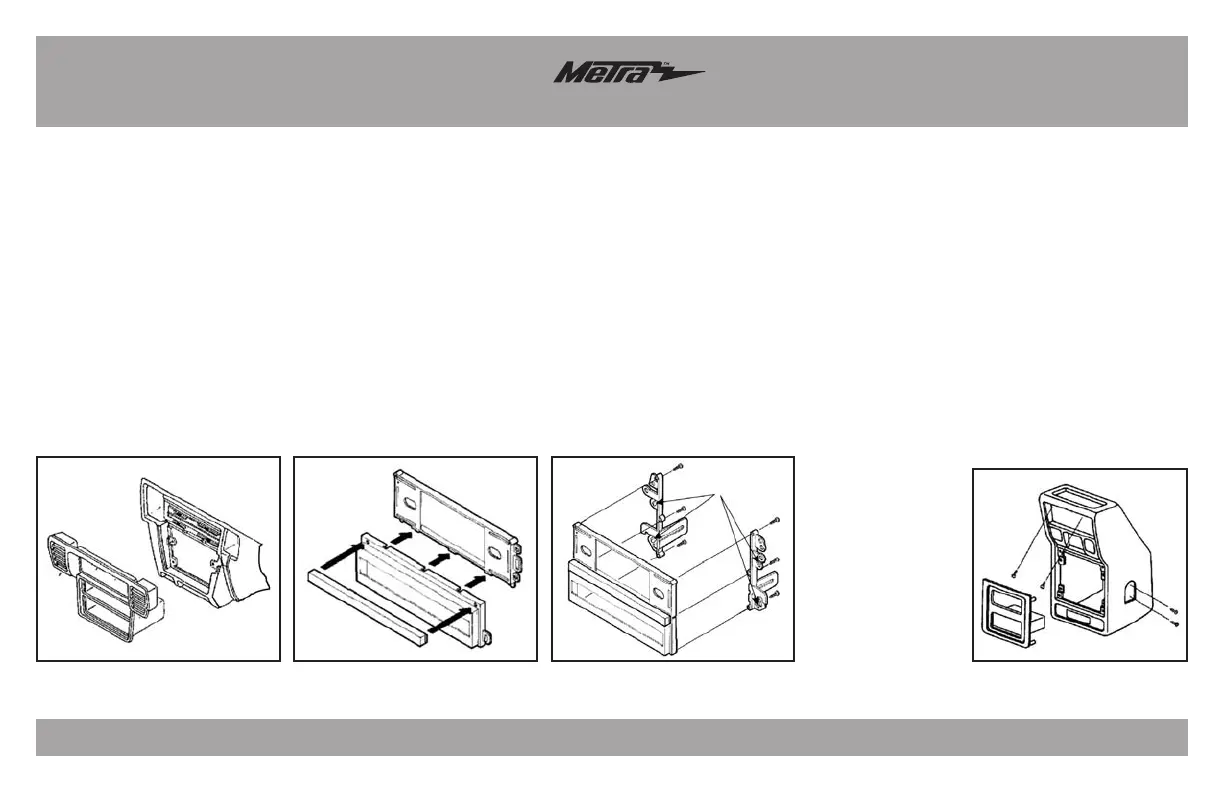 Metra™