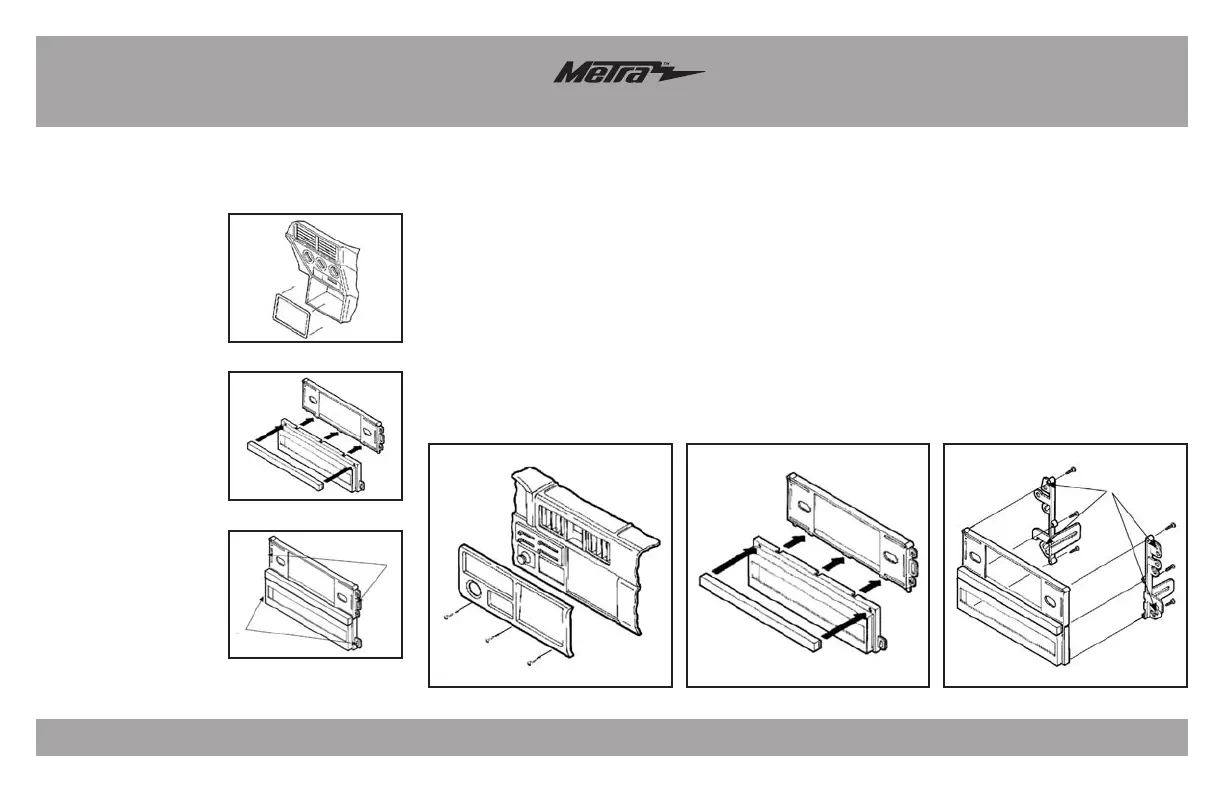 Metra™