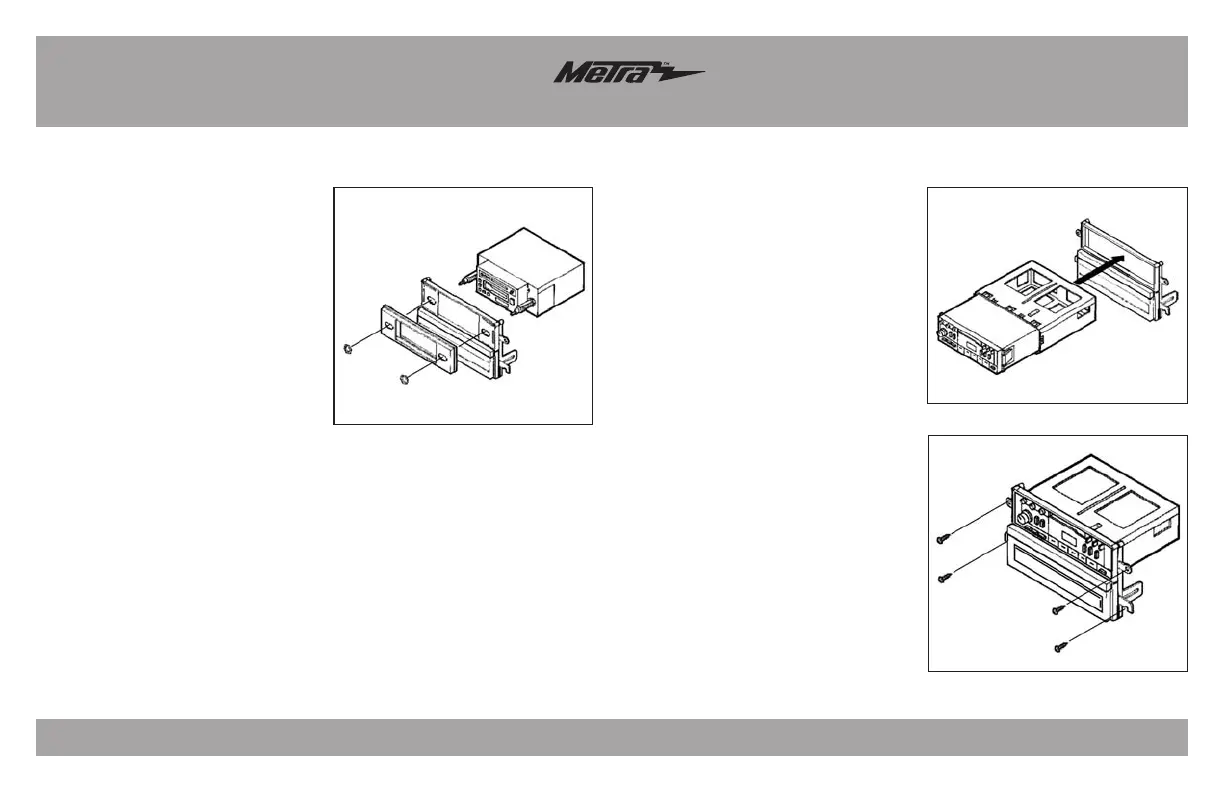 Metra™