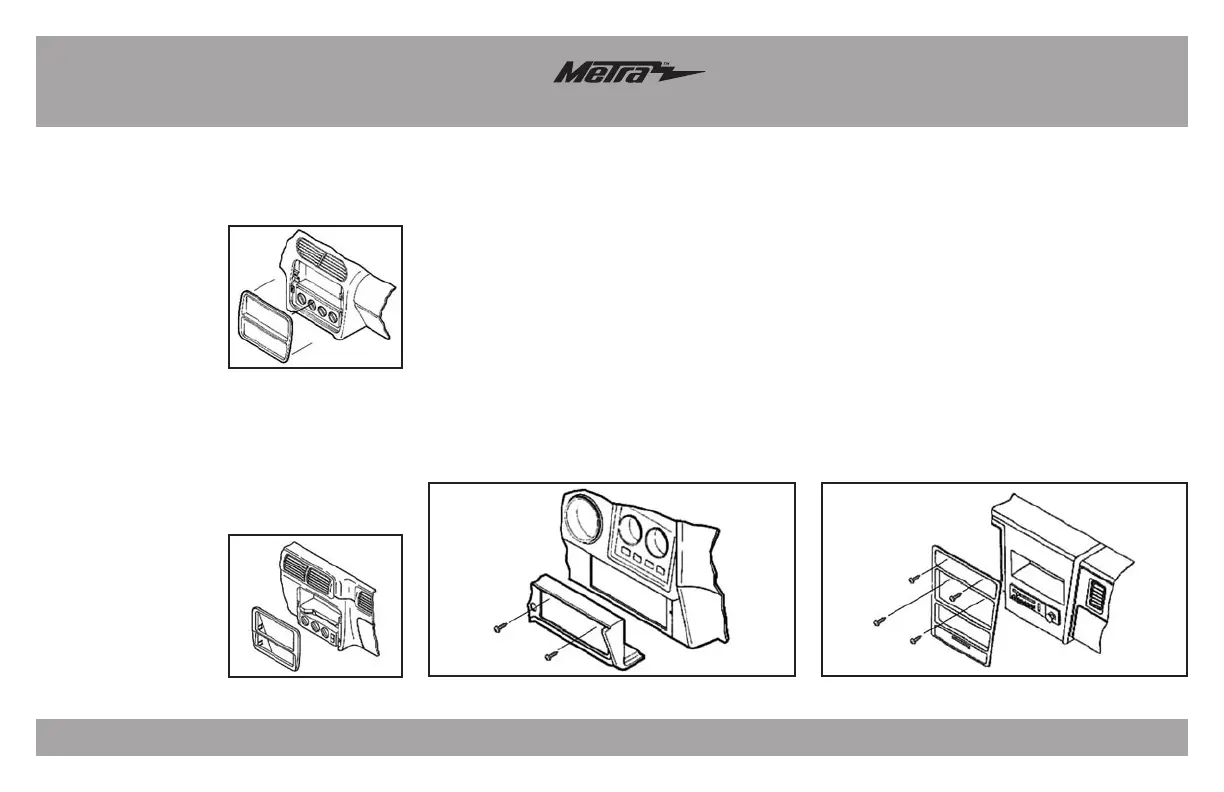 Metra™