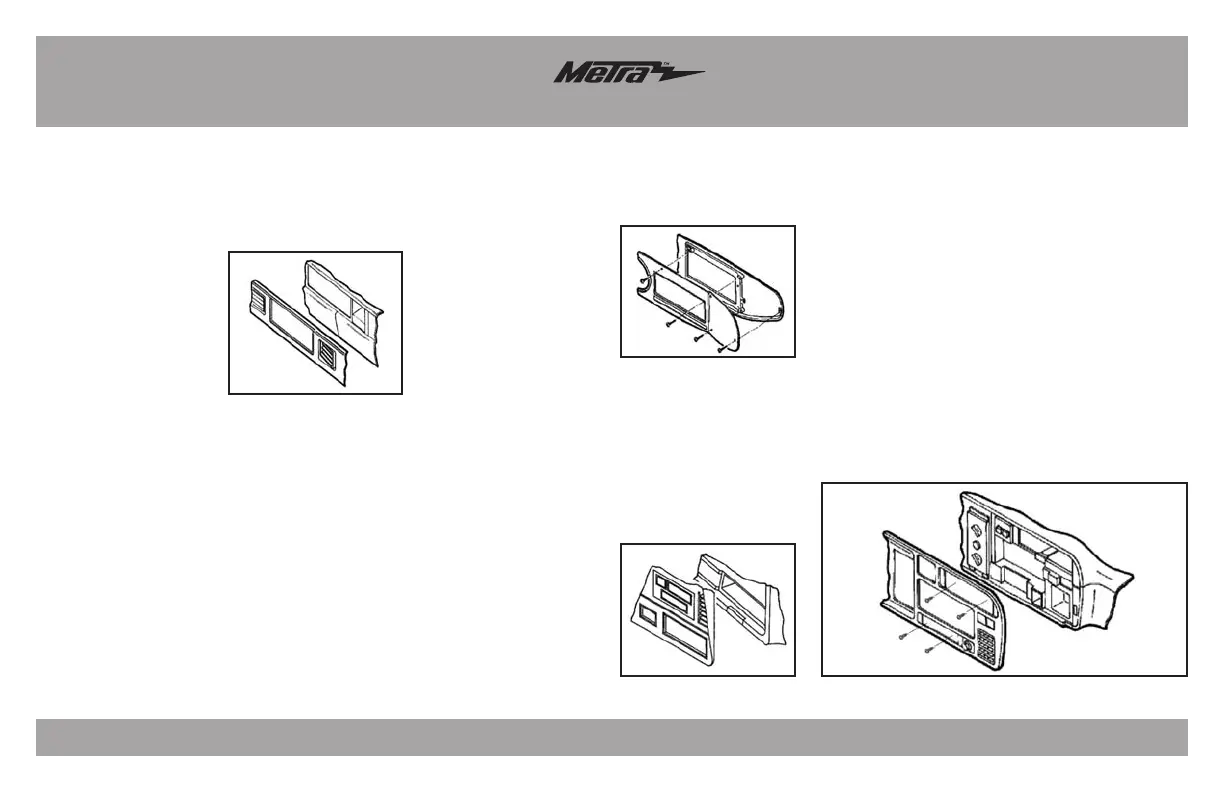 Metra™