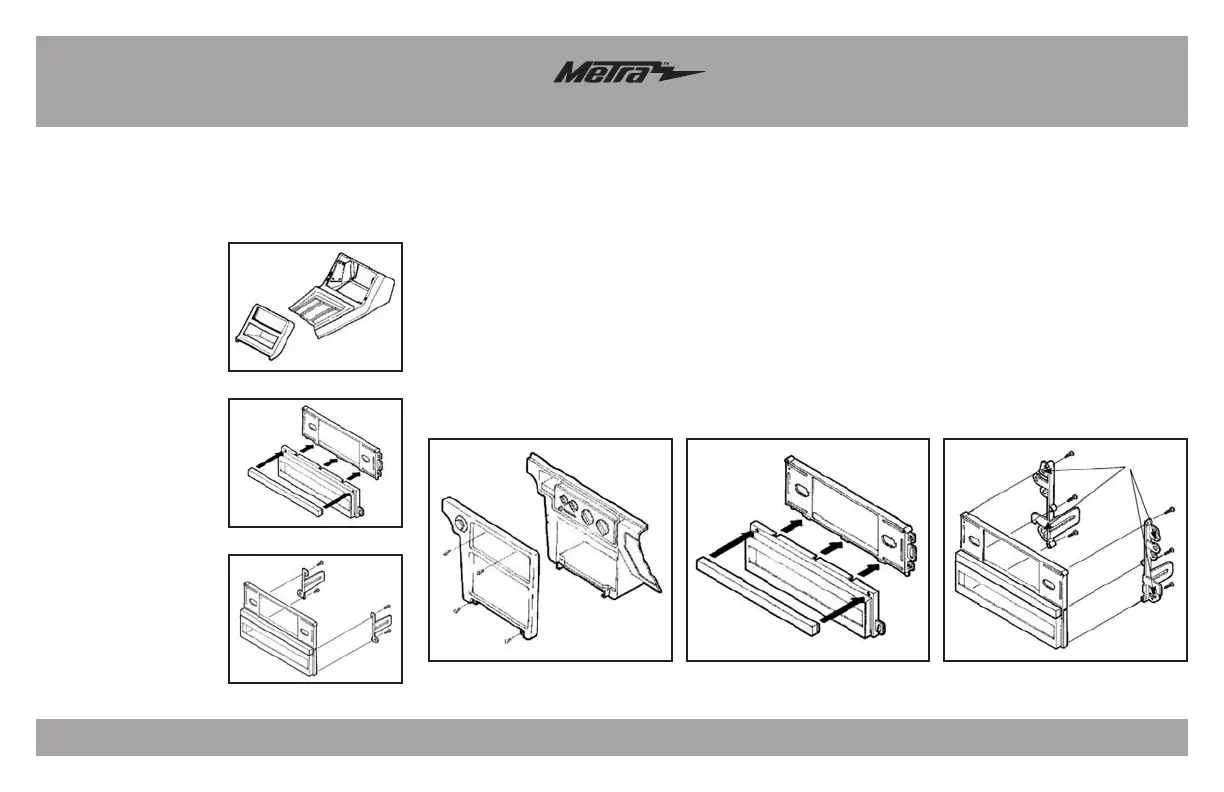 Metra™