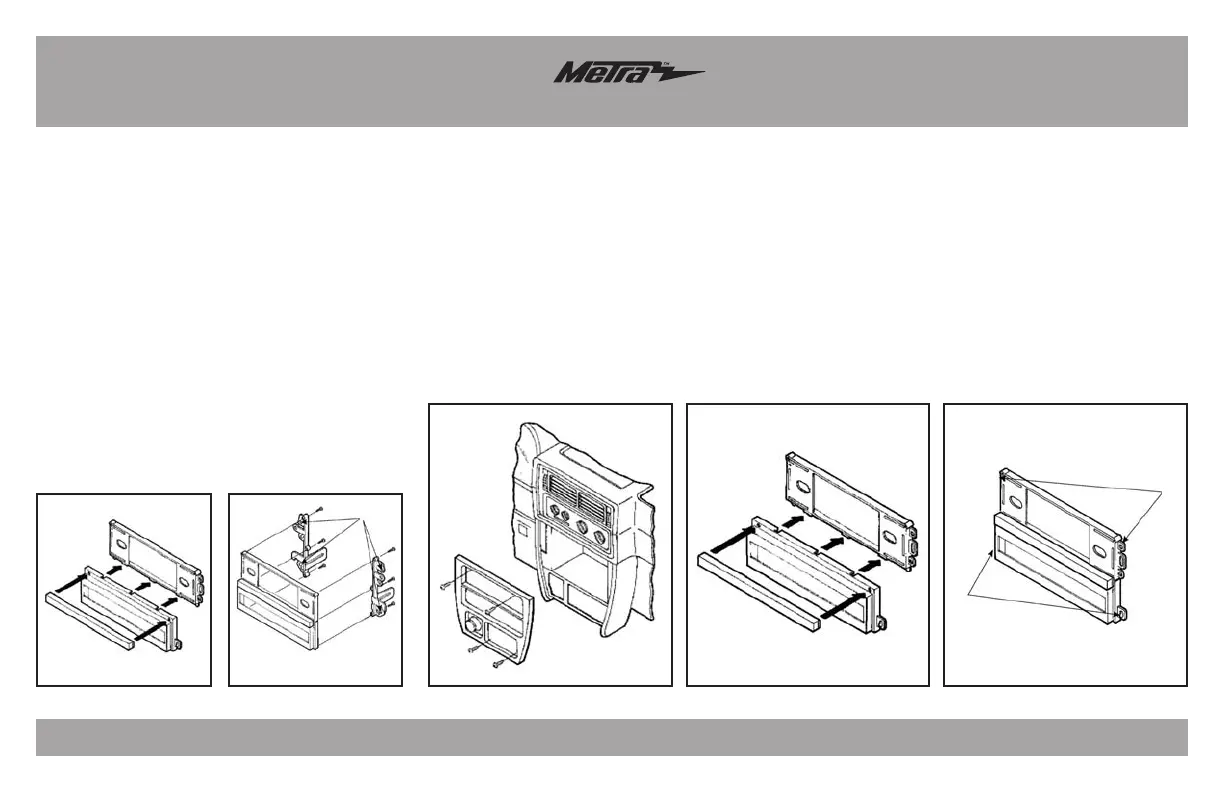 Metra™