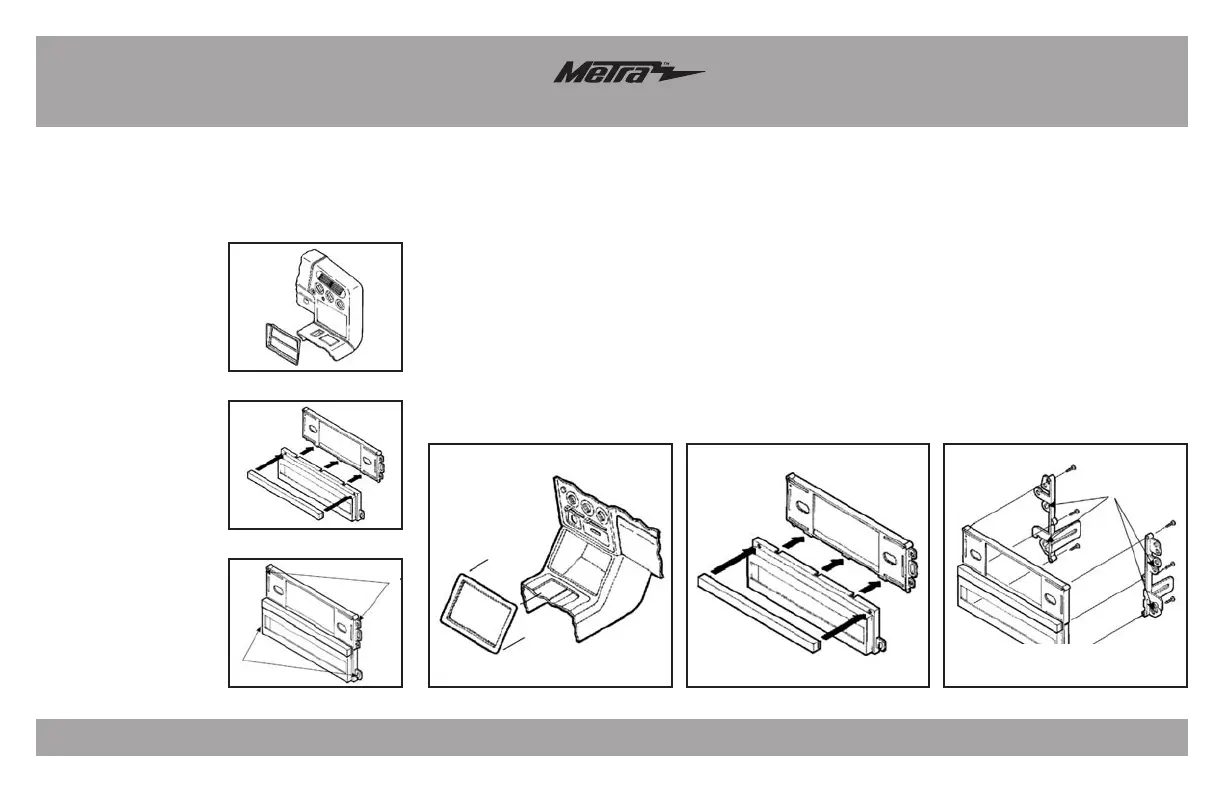 Metra™