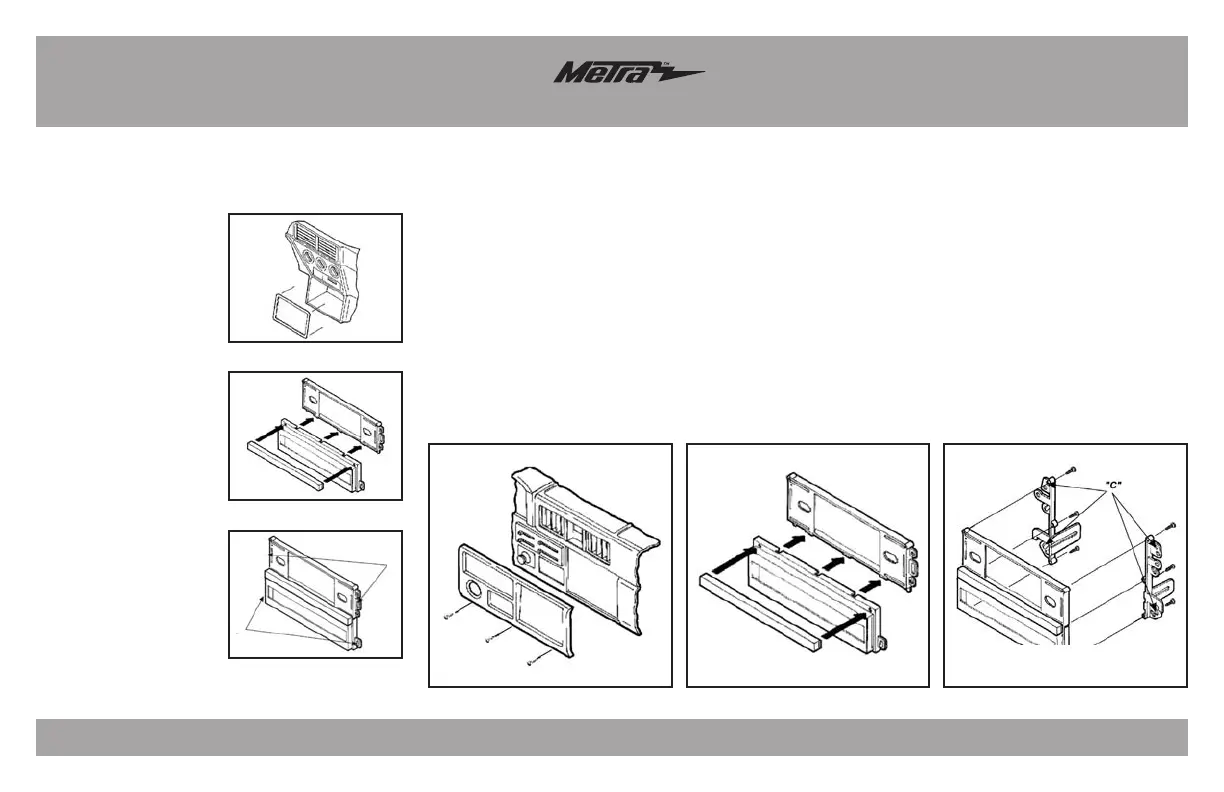 Metra™

"C"