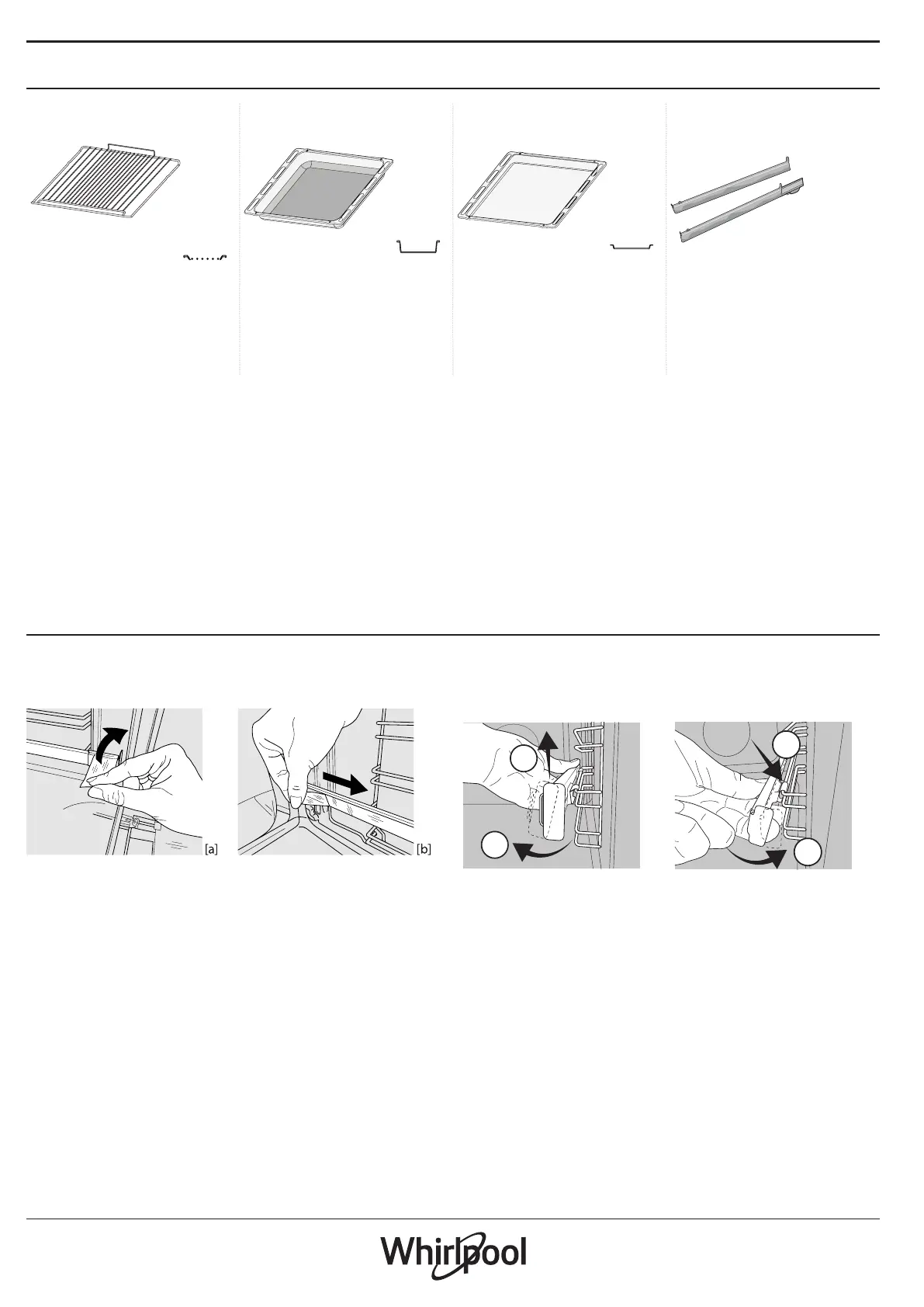 [a]

[b]

Whirlpool