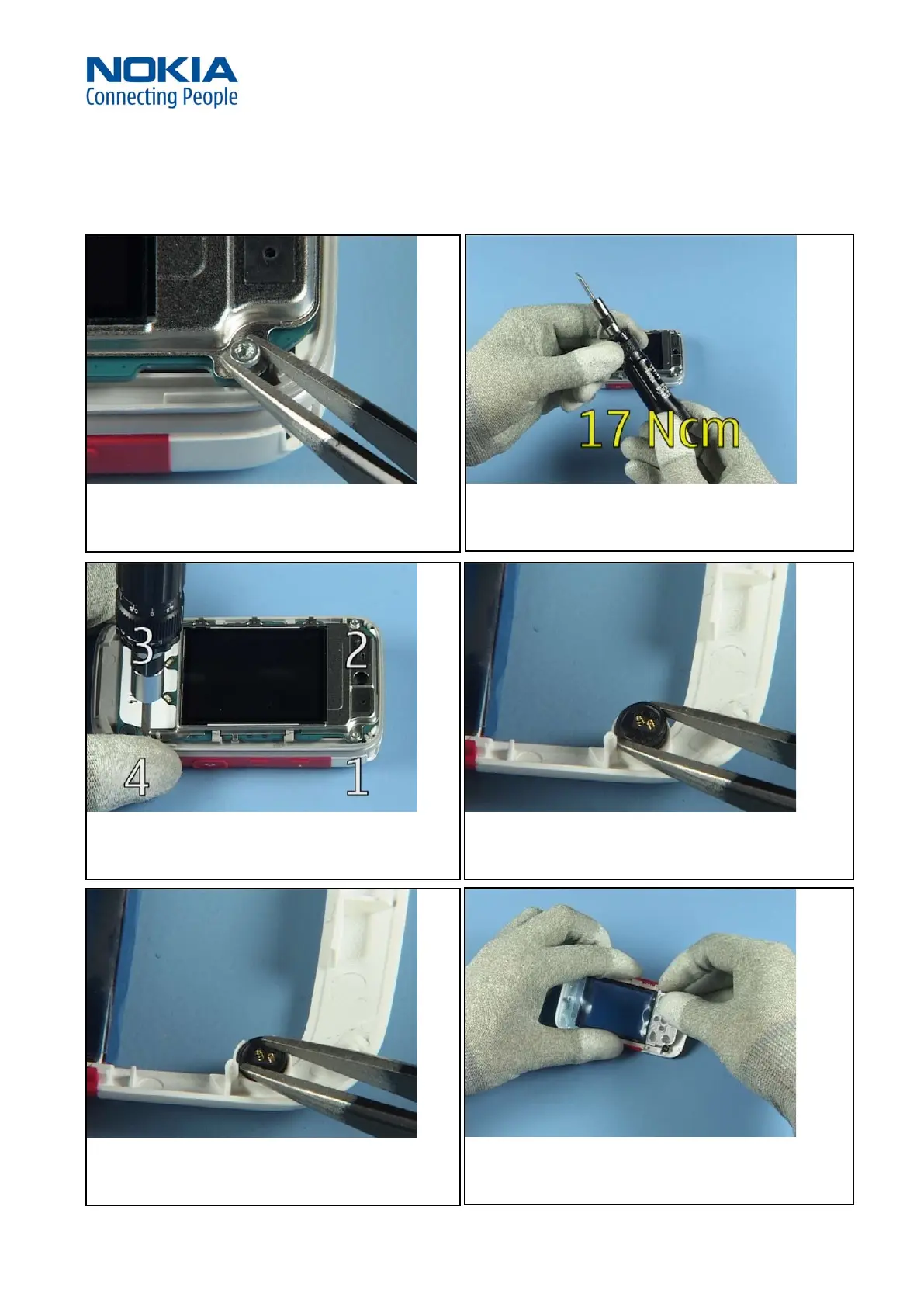 NOKIA
Connecting People

17 Ncm

3
2
4
1