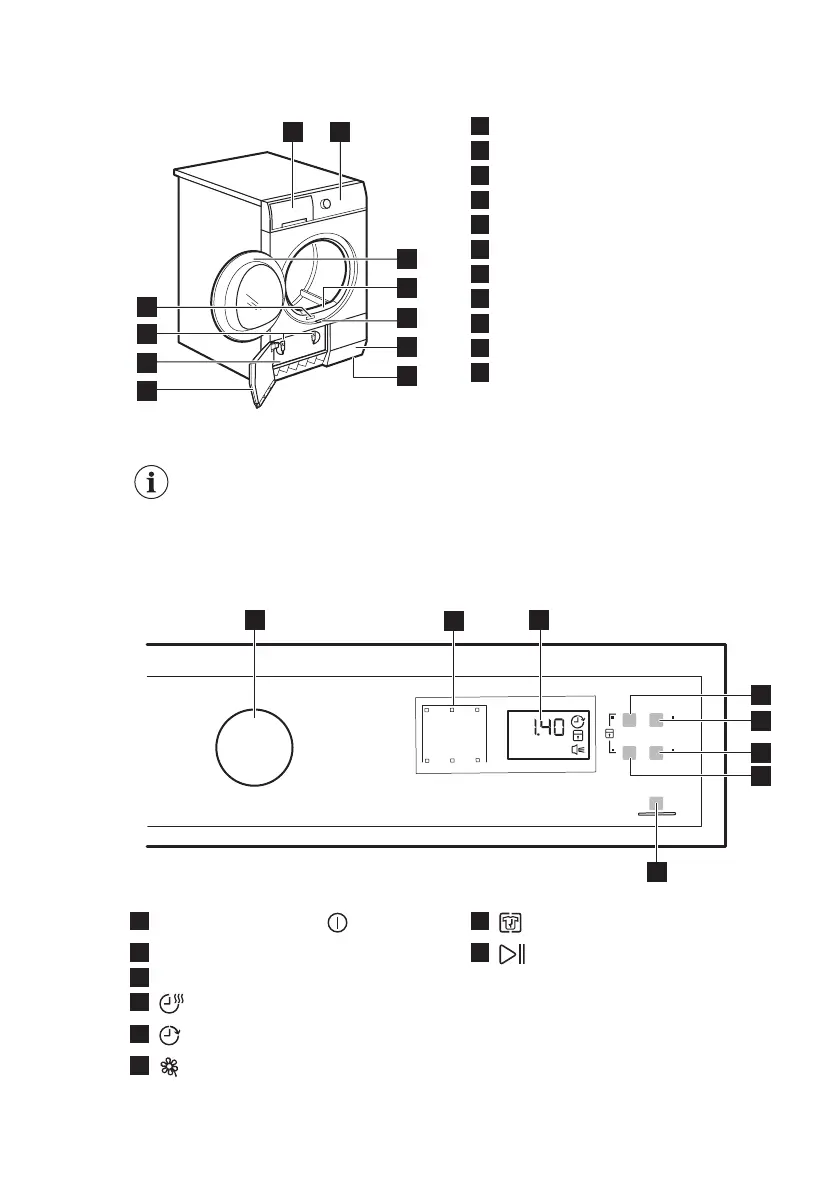 1.40