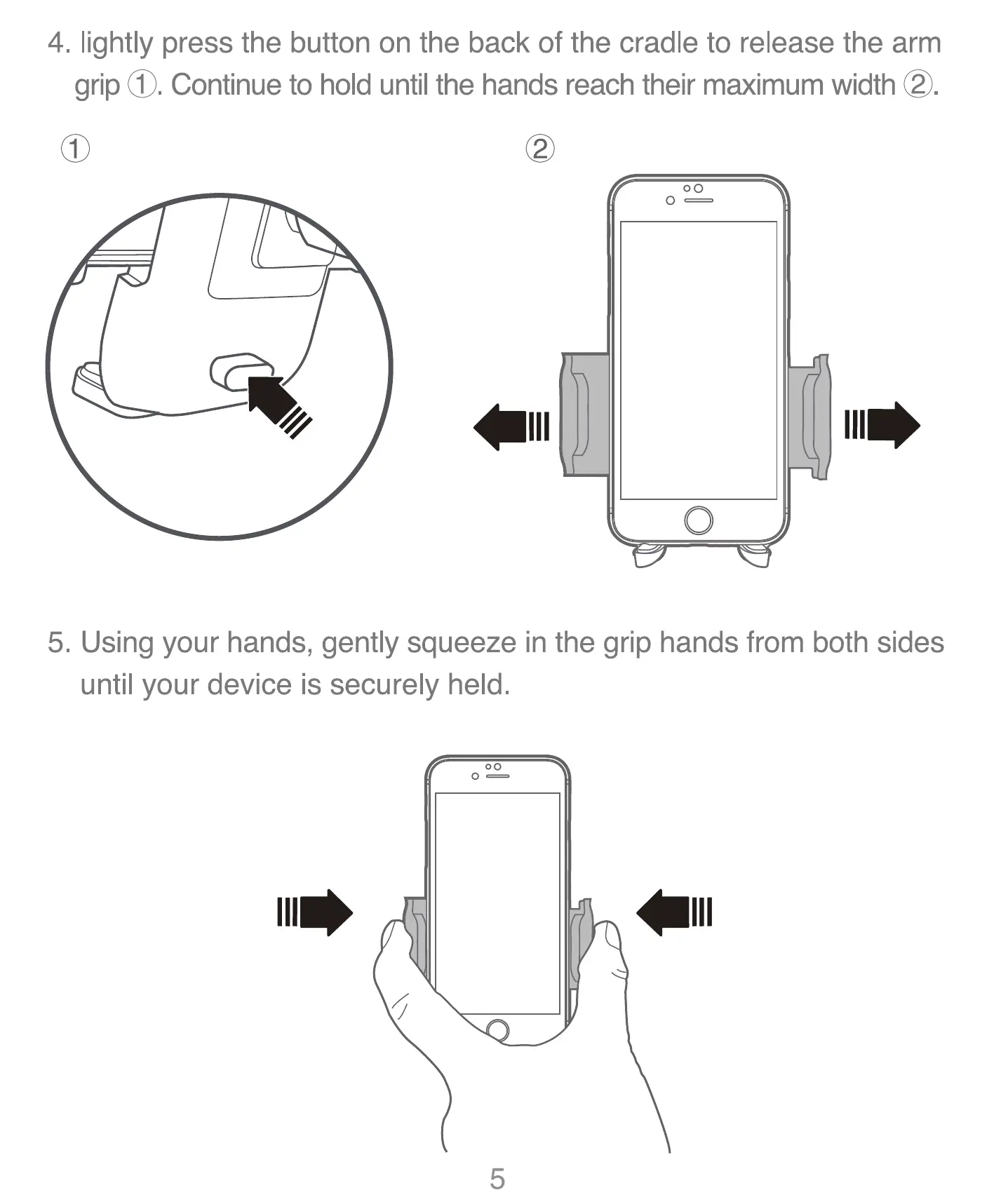 4. lightly press the button on the back of the cradle to release the arm grip ①. Continue to hold until the hands reach their maximum width ②.

①

②

5. Using your hands, gently squeeze in the grip hands from both sides until your device is securely held.

5