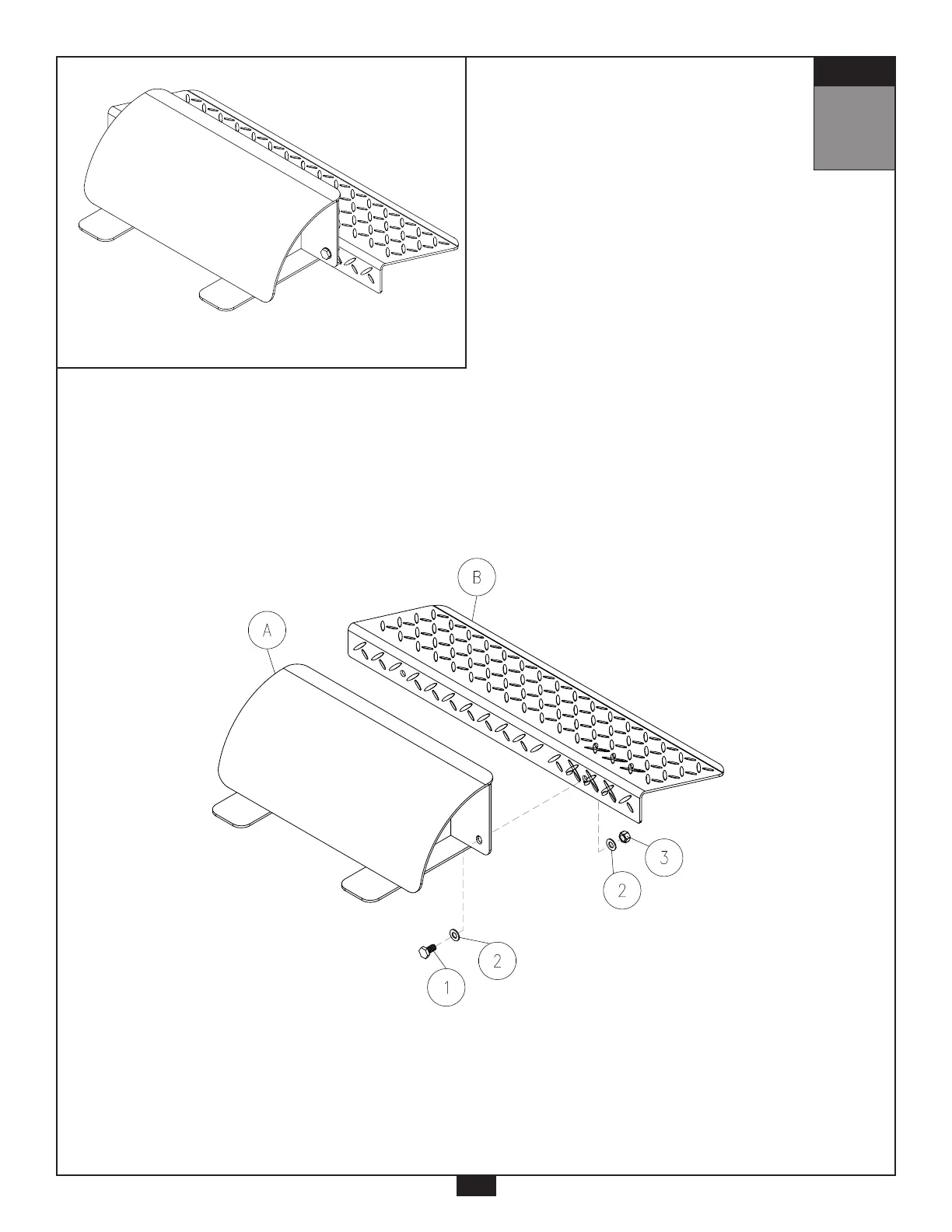 B

A

3

2

2

1