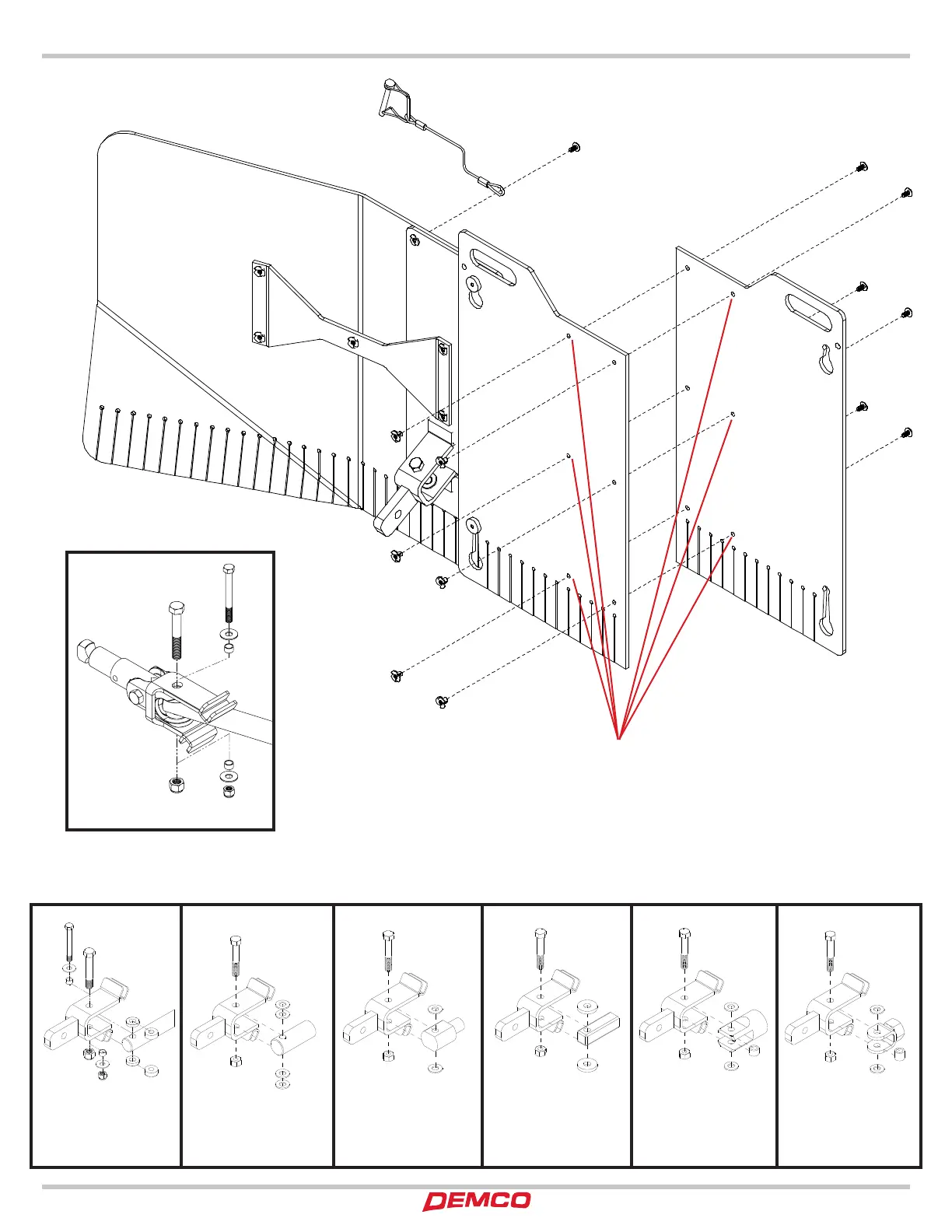 DEMCO