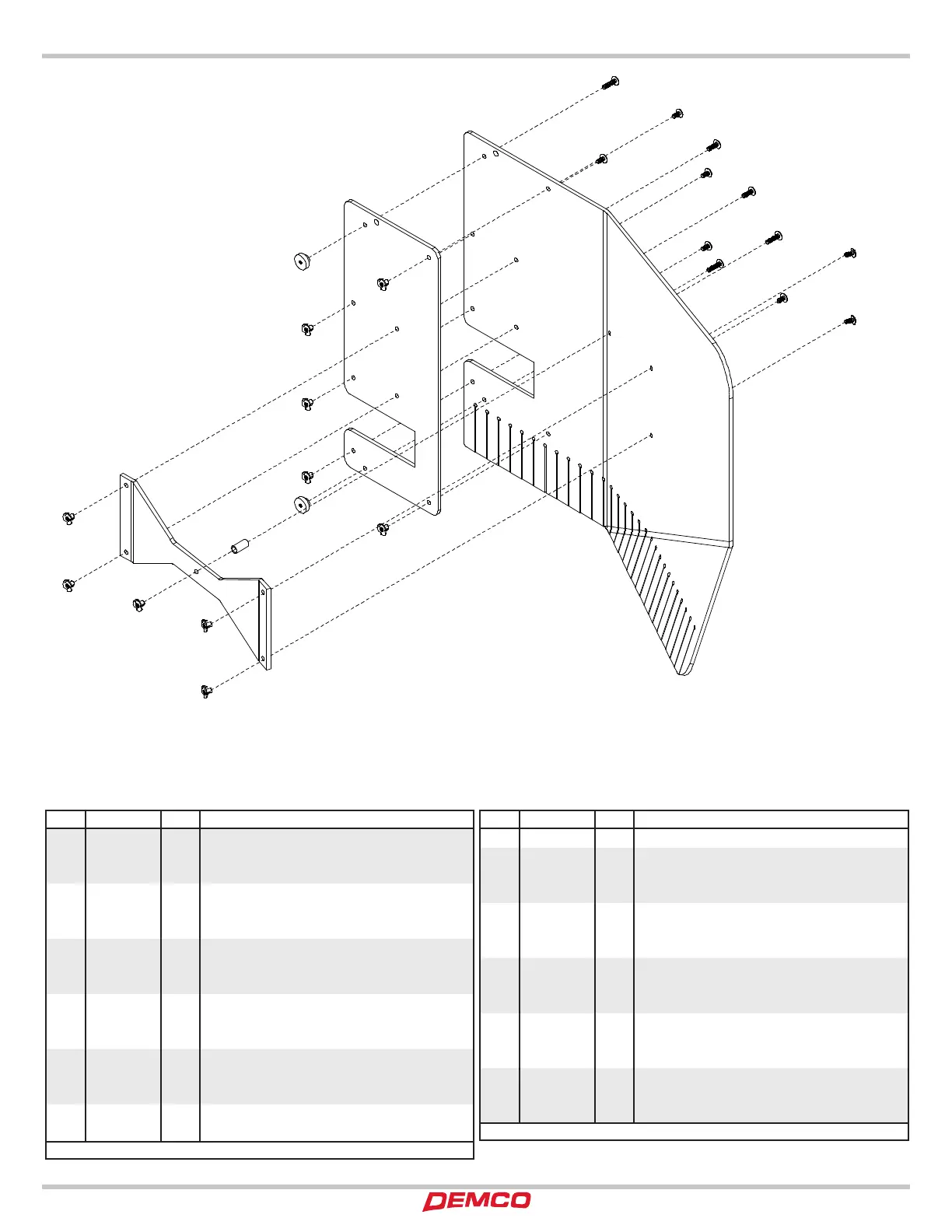 DEMCO