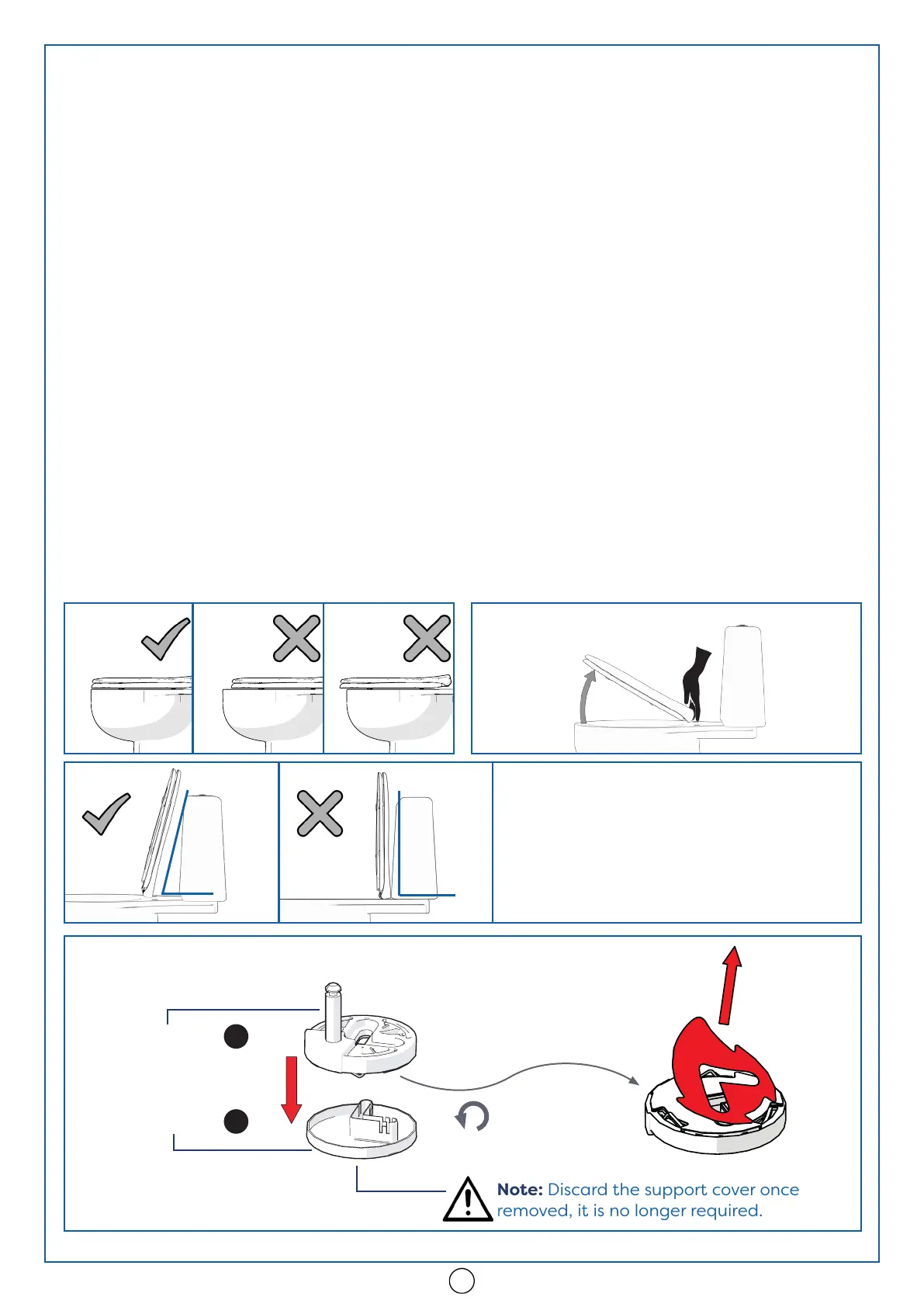 **Note:** Discard the support cover once removed, it is no longer required.